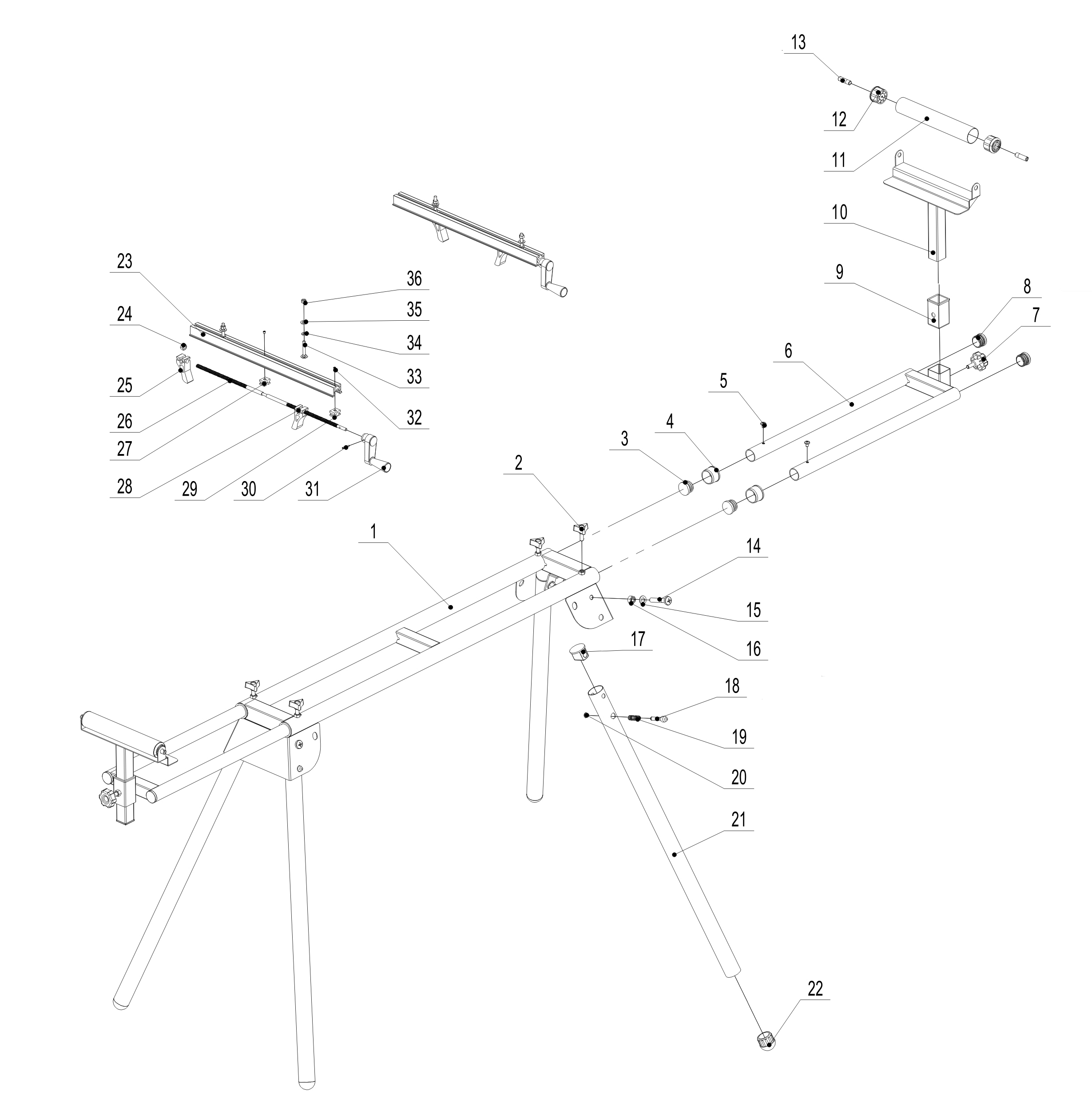 13
12
11
10
9
8
7
6
5
4
3
2
1
23
24
25
26
27
28
29
30
31
32
33
34
35
36
14
15
16
17
18
19
20
21
22