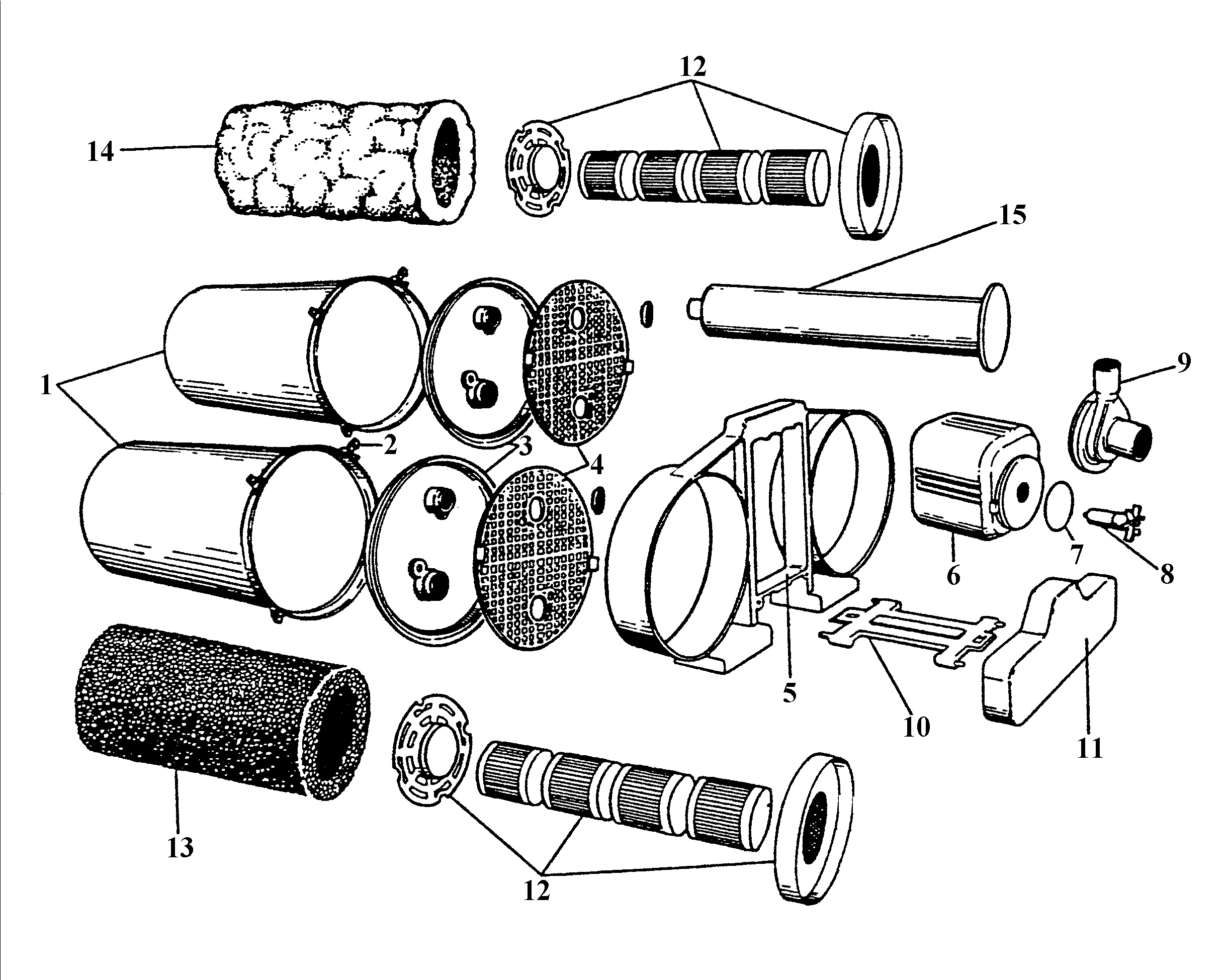 12
14
15
1
9
2
3
4
6
7
8
5
10
11
13
12