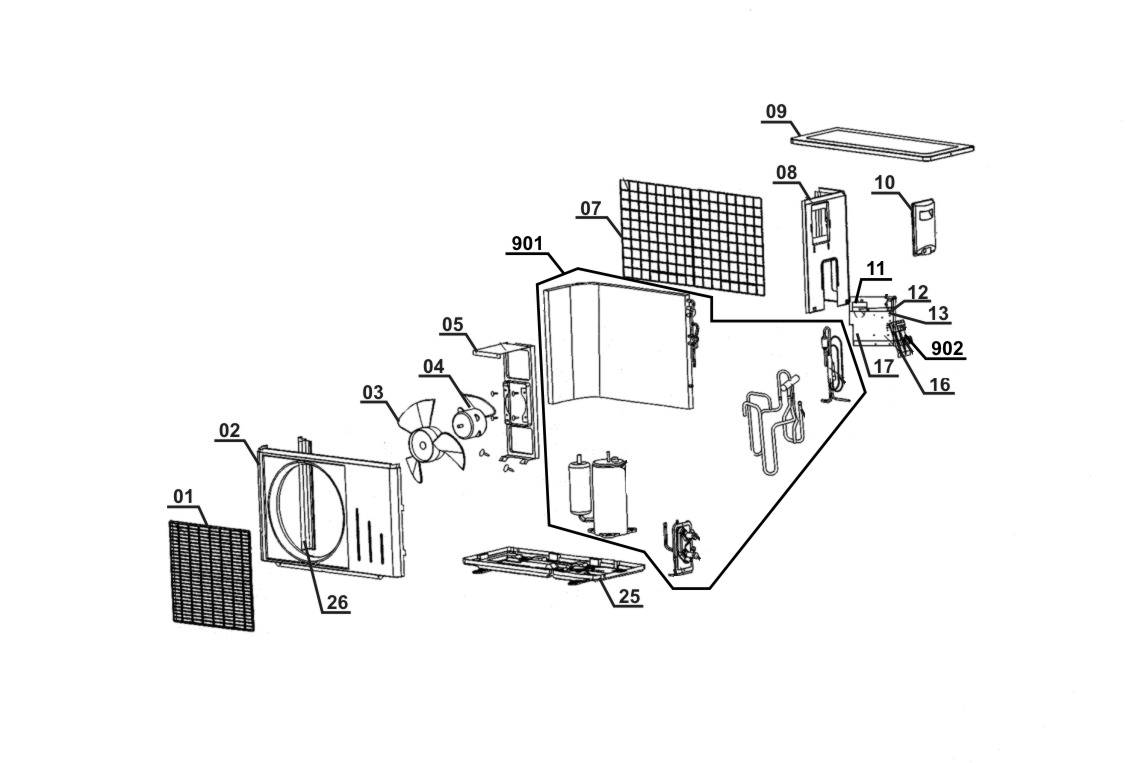 09
08
10
07
901
11
12
13
902
17
16
05
04
03
02
01
26
25