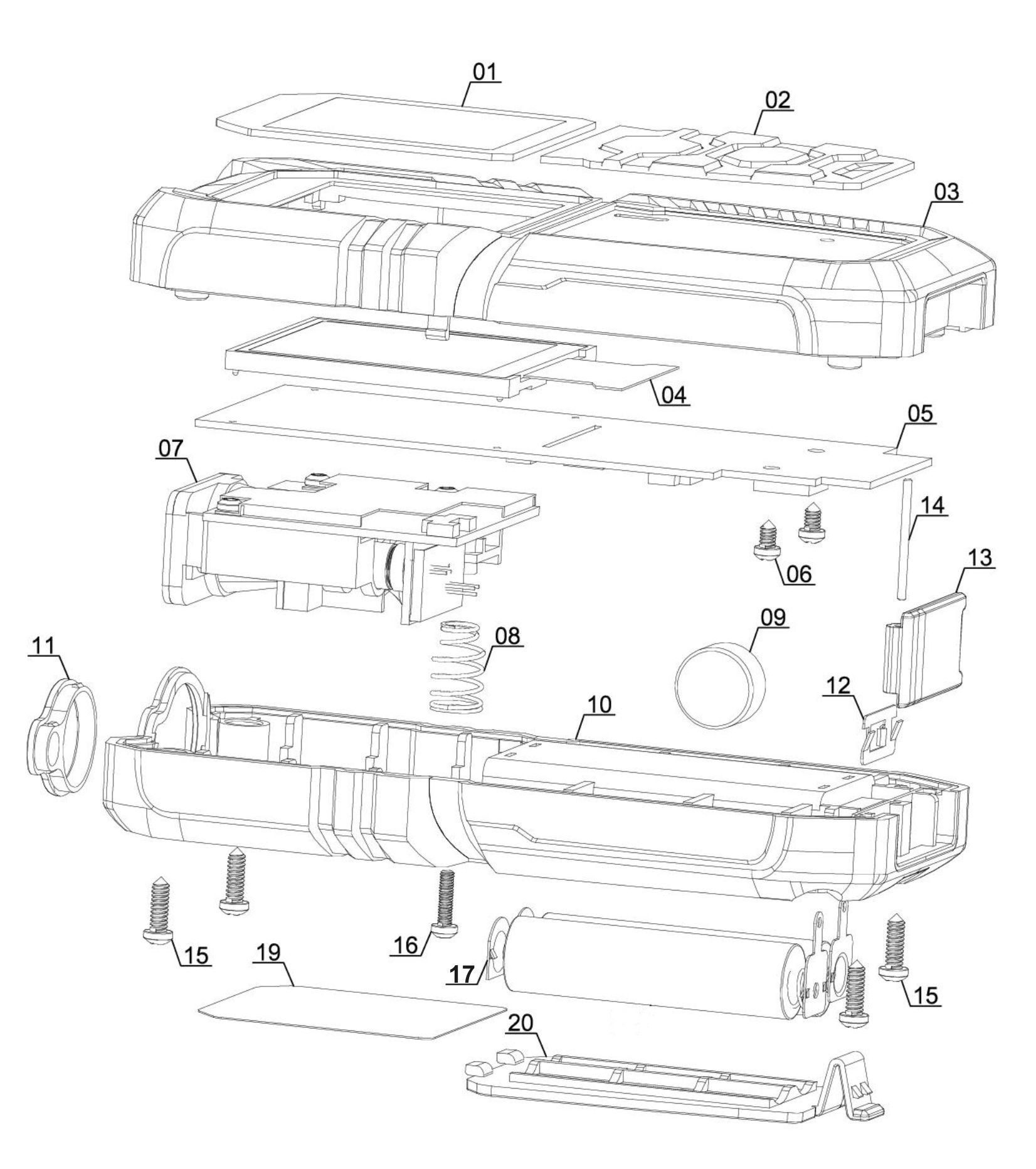 01
02
03
04
05
07
14
06
13
09
08
11
12
10
15
16
19
17
15
20