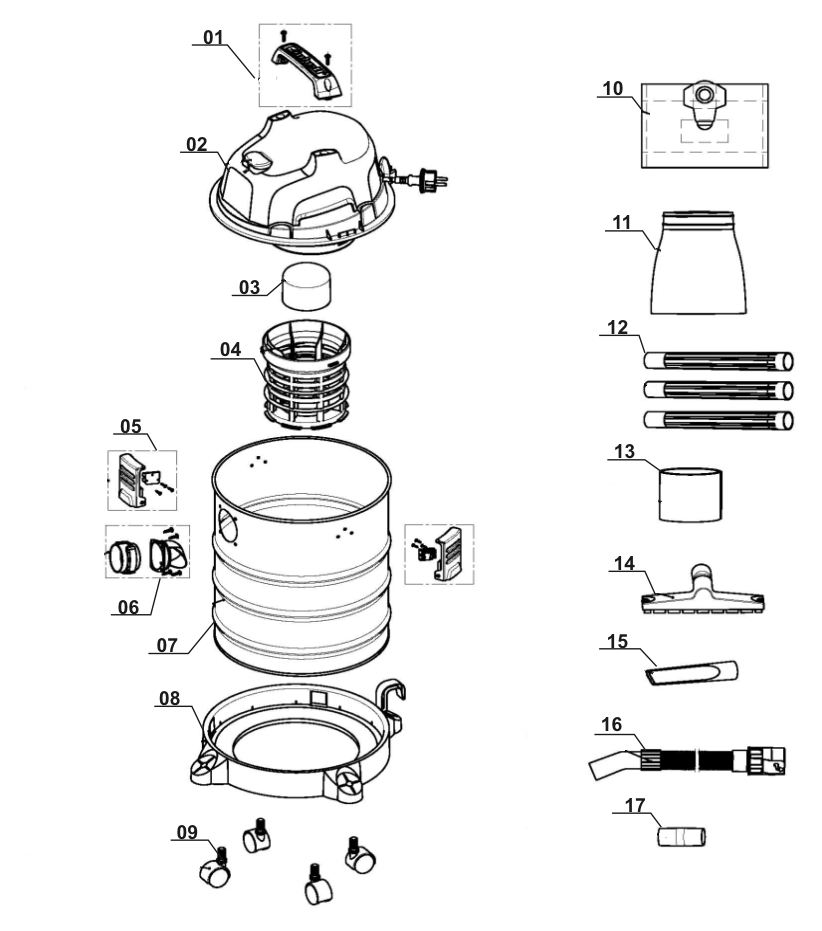 01
02
03
04
05
06
07
08
09
10
11
12
13
14
15
16
17