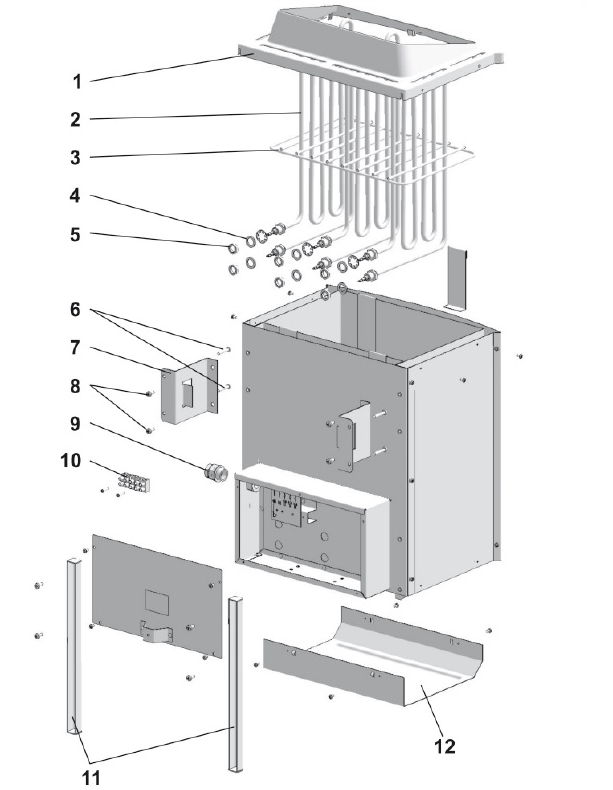 1
2
3
4
5
6
7
8
9
10
11
12