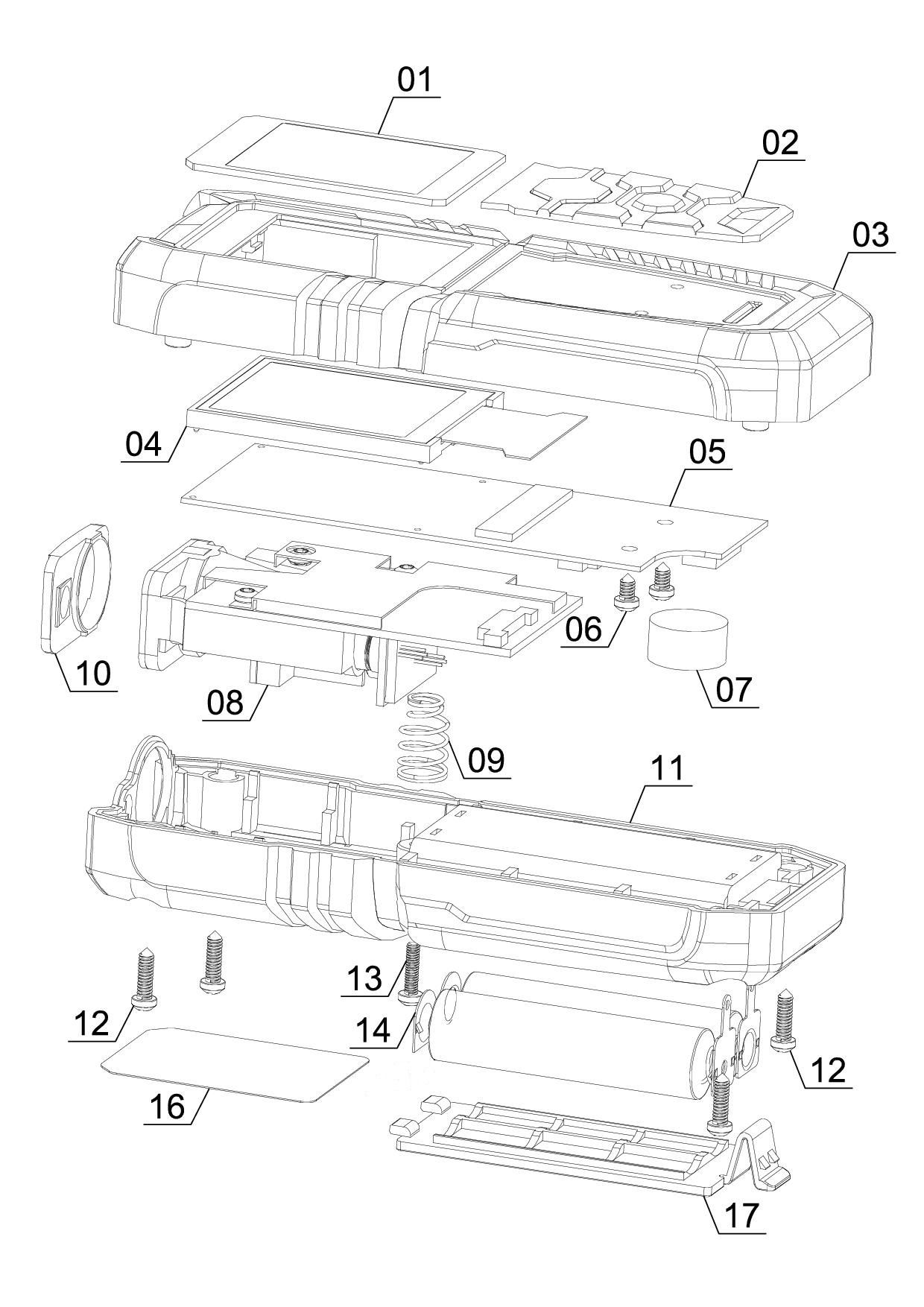 01
02
03
04
05
10
06
07
08
09
11
13
12
14
12
16
17