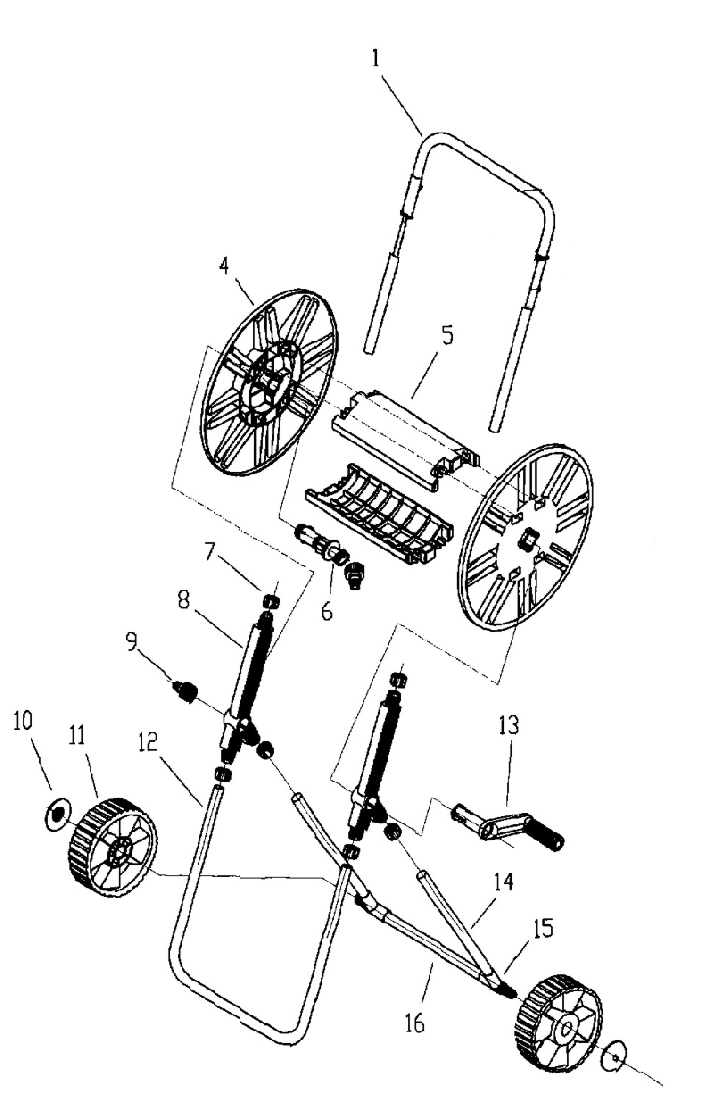 1
4
5
7
6
8
9
10
11
12
13
14
15
16