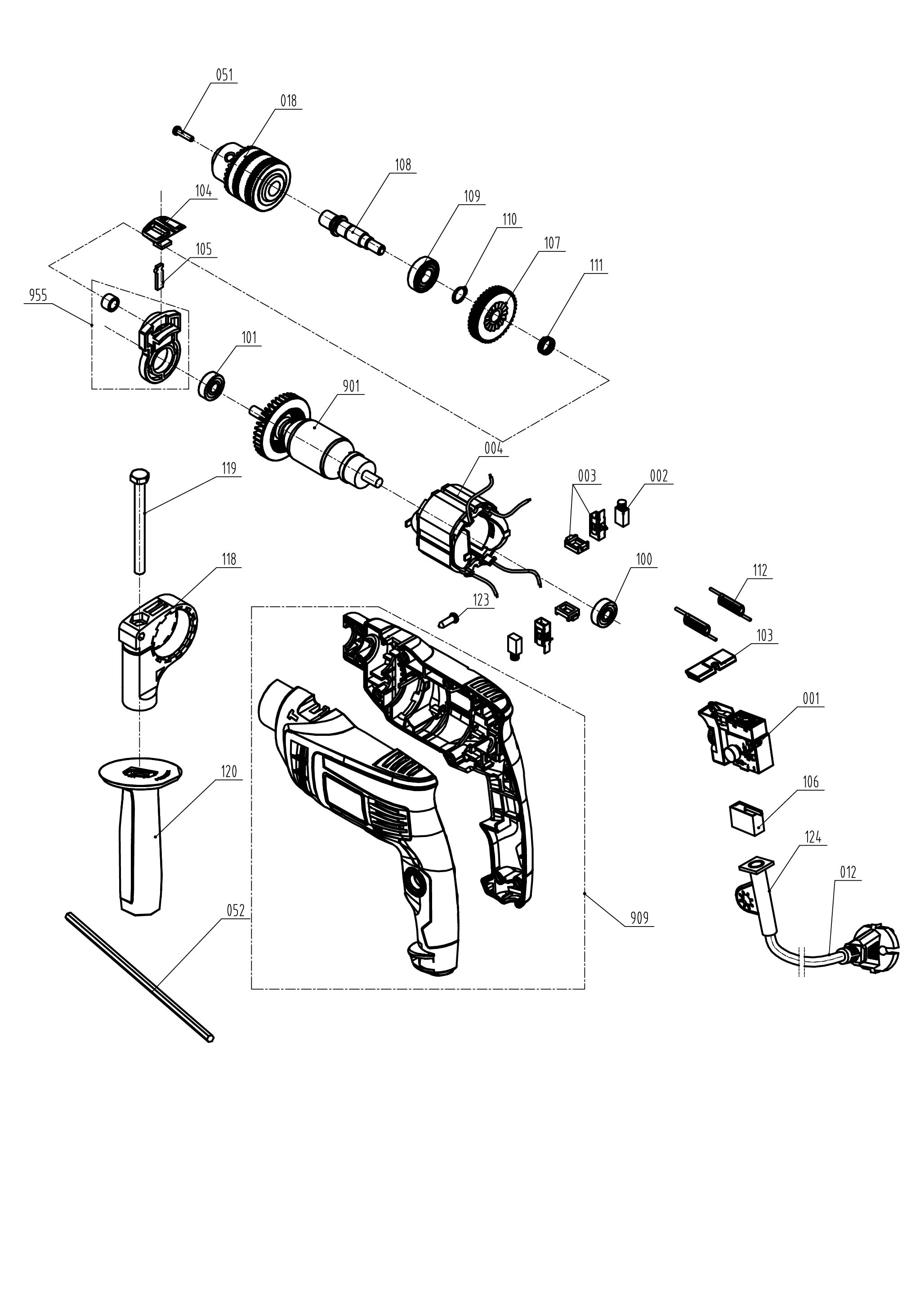 051
018
108
104
109
110
107
105
111
955
101
901
004
119
003
002
118
100
112
123
103
001
120
106
124
012
052
909