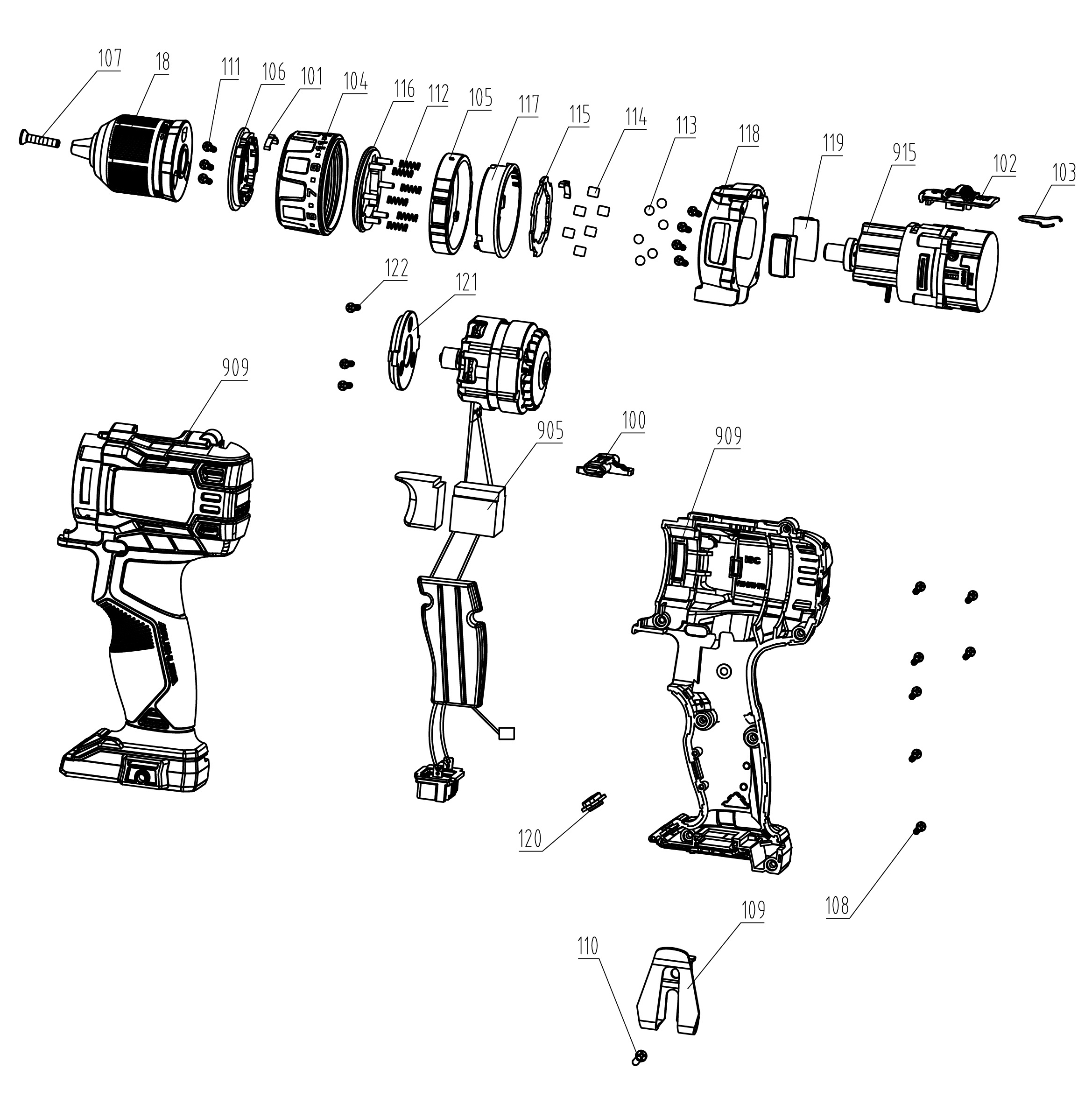 107
18
111
106
101
104
116
112
105
117
115
114
113
118
119
915
102
103
122
121
909
905
100
909
120
108
109
110