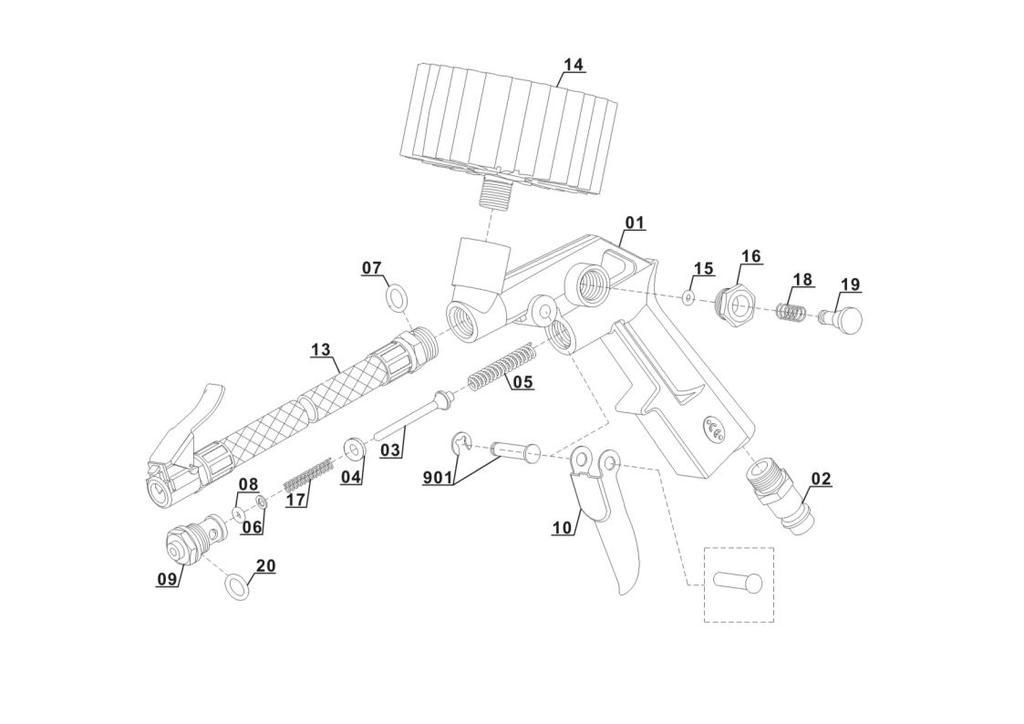 14
01
07
15
16
18
19
13
05
03
04
901
02
08
06
17
10
09
20