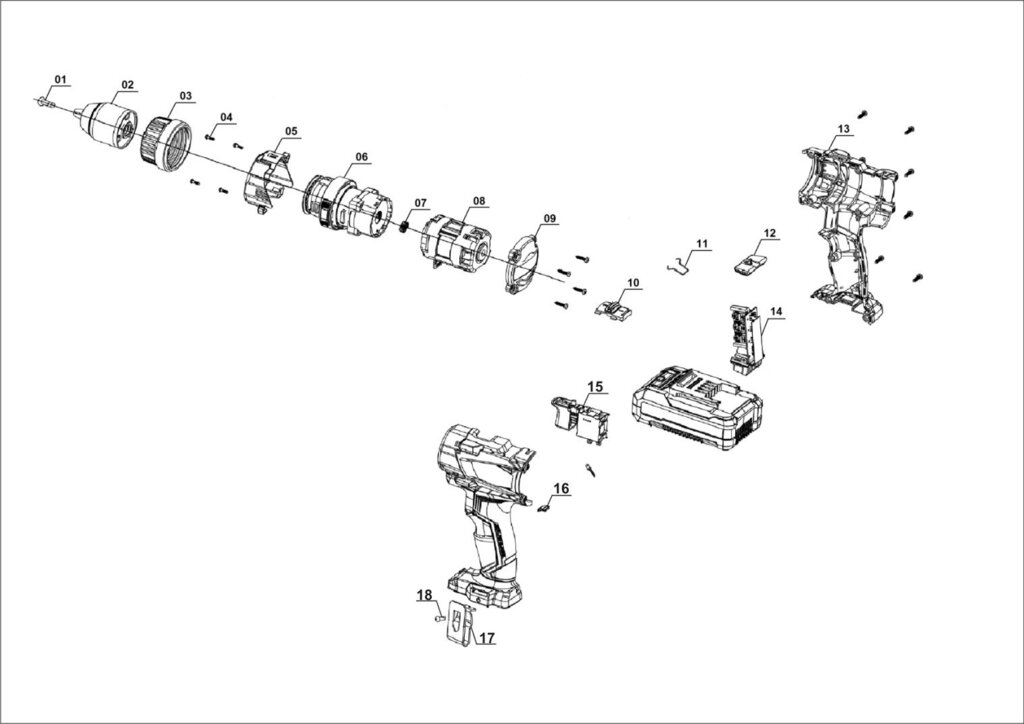 01
02
03
04
05
06
07
08
09
10
11
12
13
14
15
16
18
17