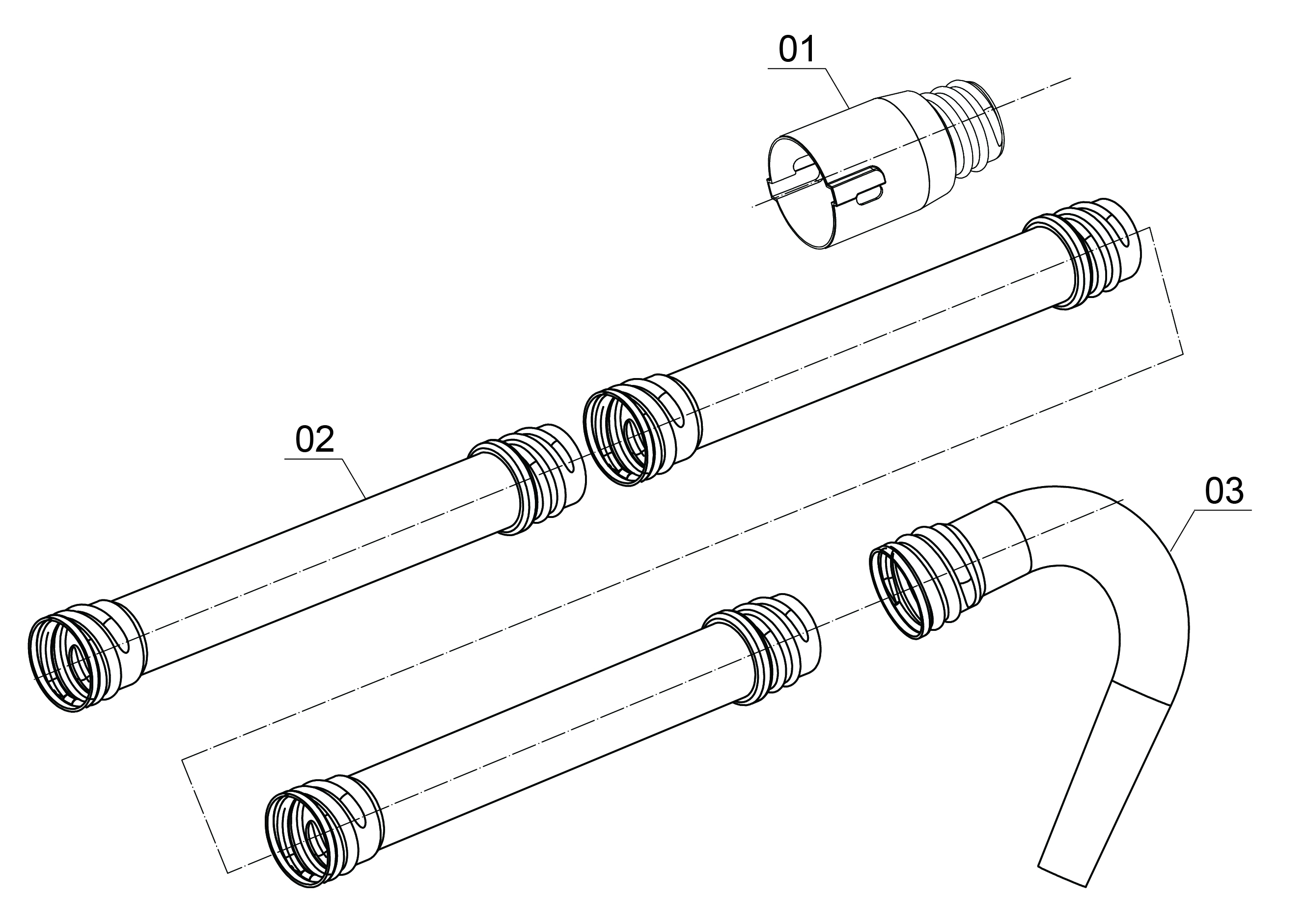 01

02

03