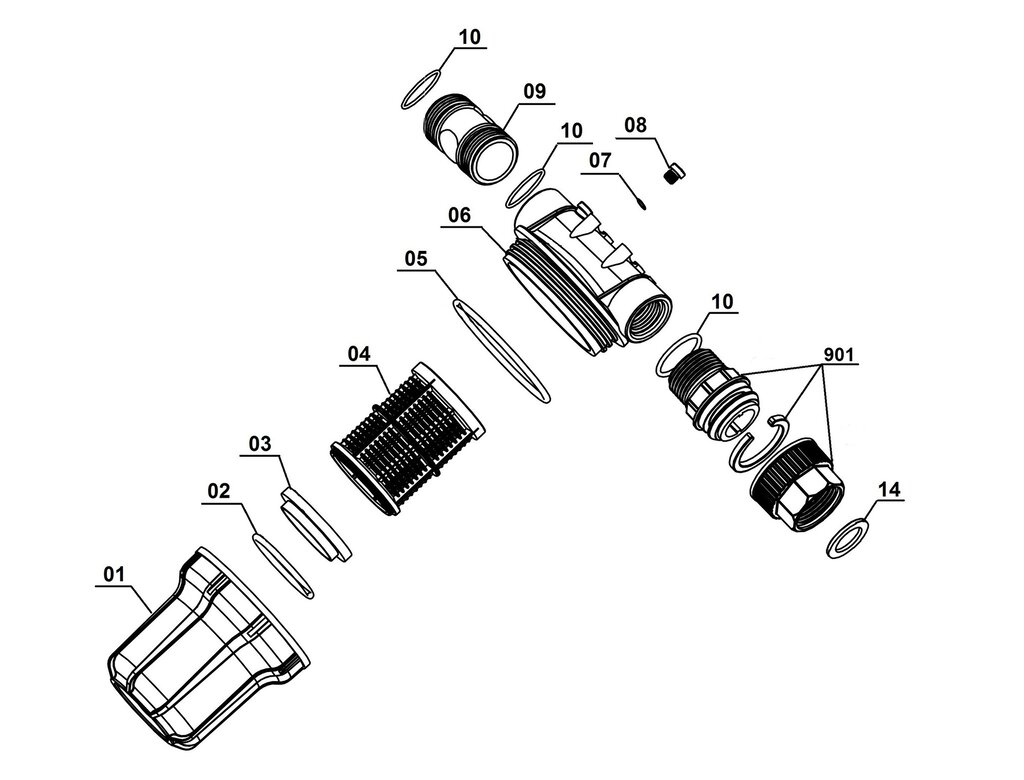 10
09
10
08
07
06
05
10
901
04
03
02
14
01