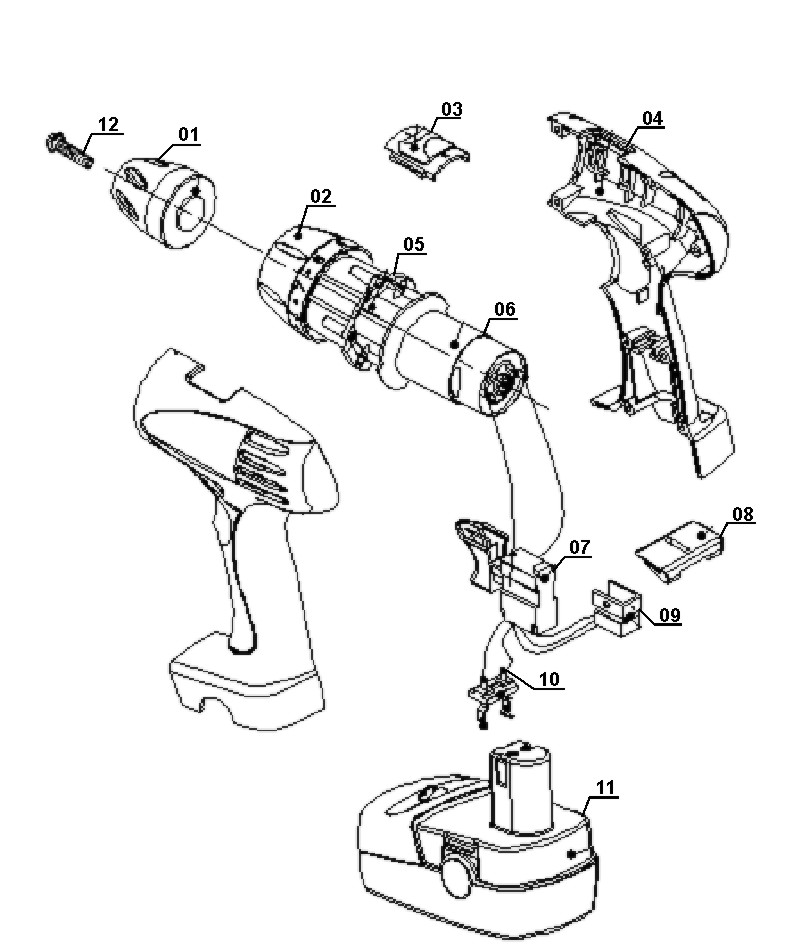 12
01
03
04
02
05
06
08
07
09
10
11