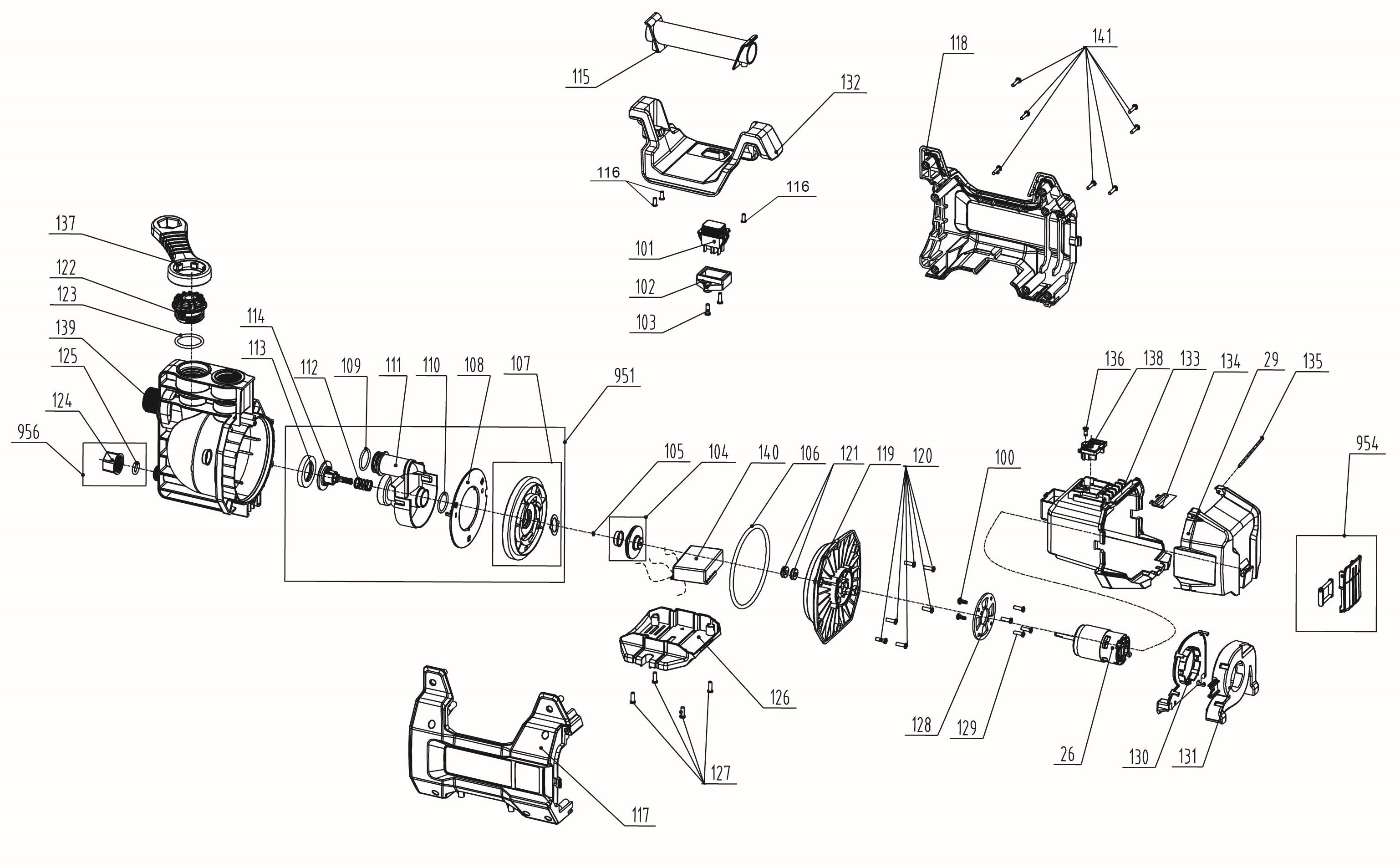 115
132
118
141
116
116
101
102
103
137
122
123
139
125
124
956
114
113
112
109
111
110
108
107
951
105
104
140
106
121
119
120
100
136
138
133
134
29
135
954
126
127
117
128
129
26
130
131