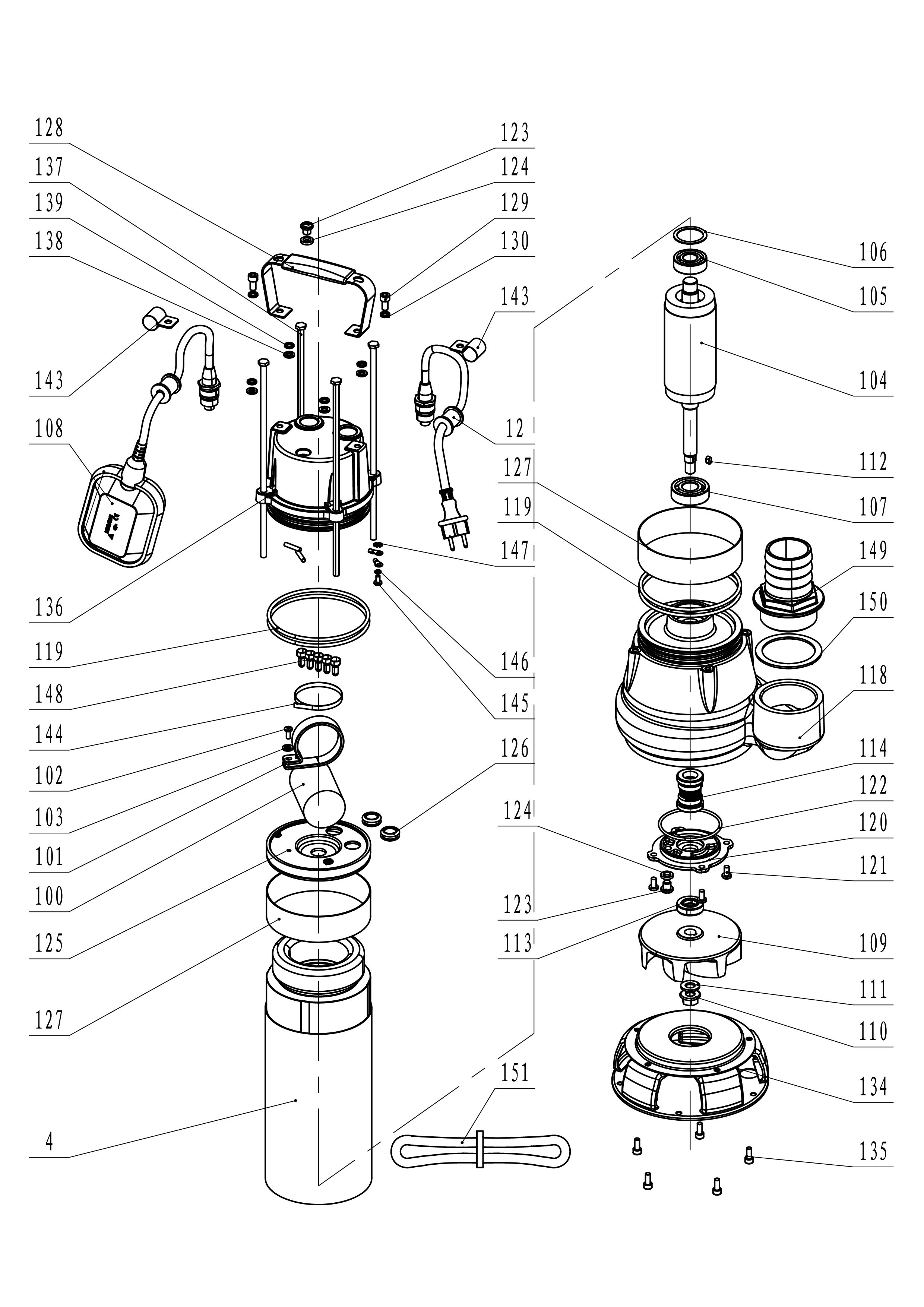 128
137
139
138
143
108
136
119
148
144
102
103
101
100
125
127
4
123
124
129
130
143
12
127
119
147
146
145
126
124
123
113
151
106
105
104
112
107
149
150
118
114
122
120
121
109
111
110
134
135