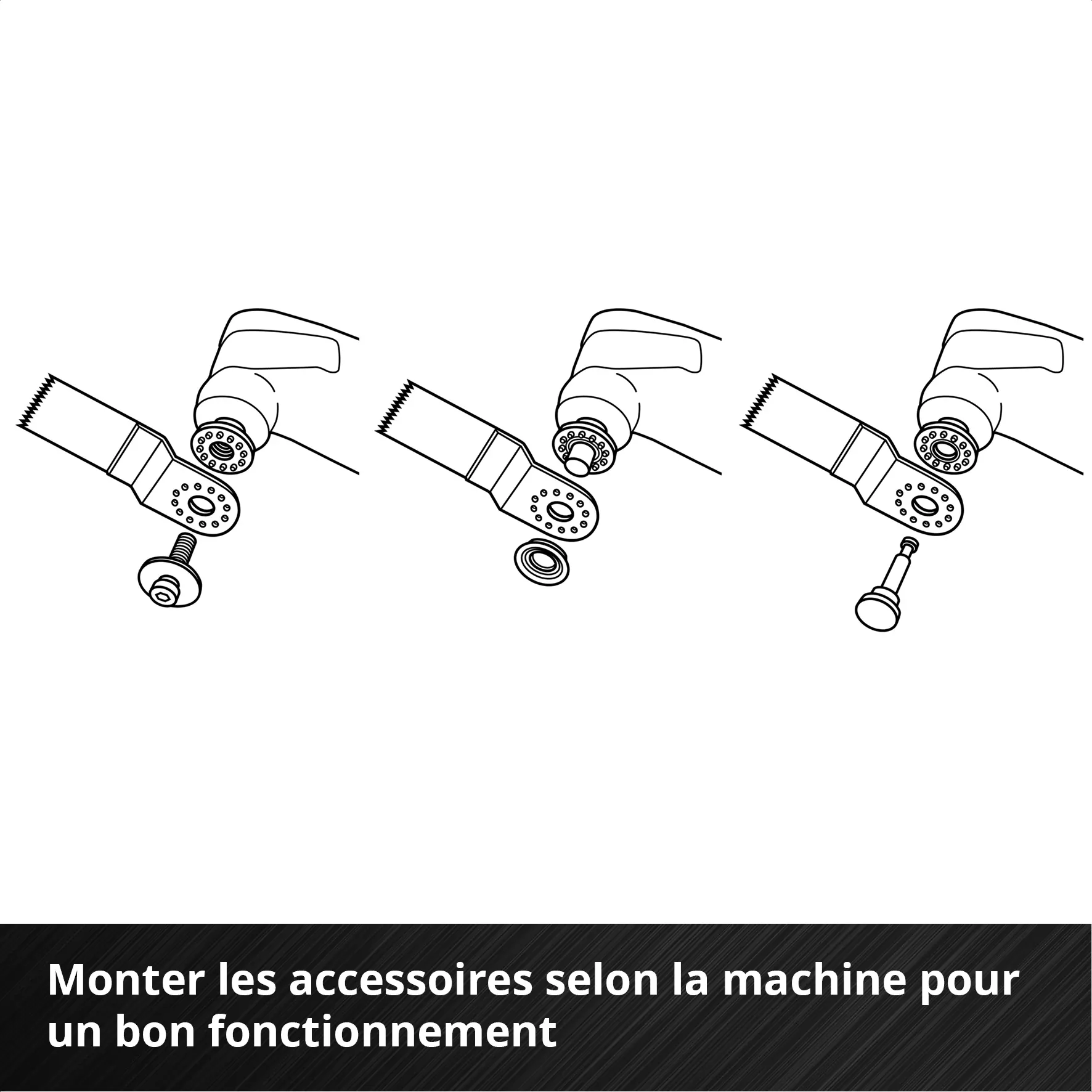 Monter les accessoires selon la machine pour un bon fonctionnement