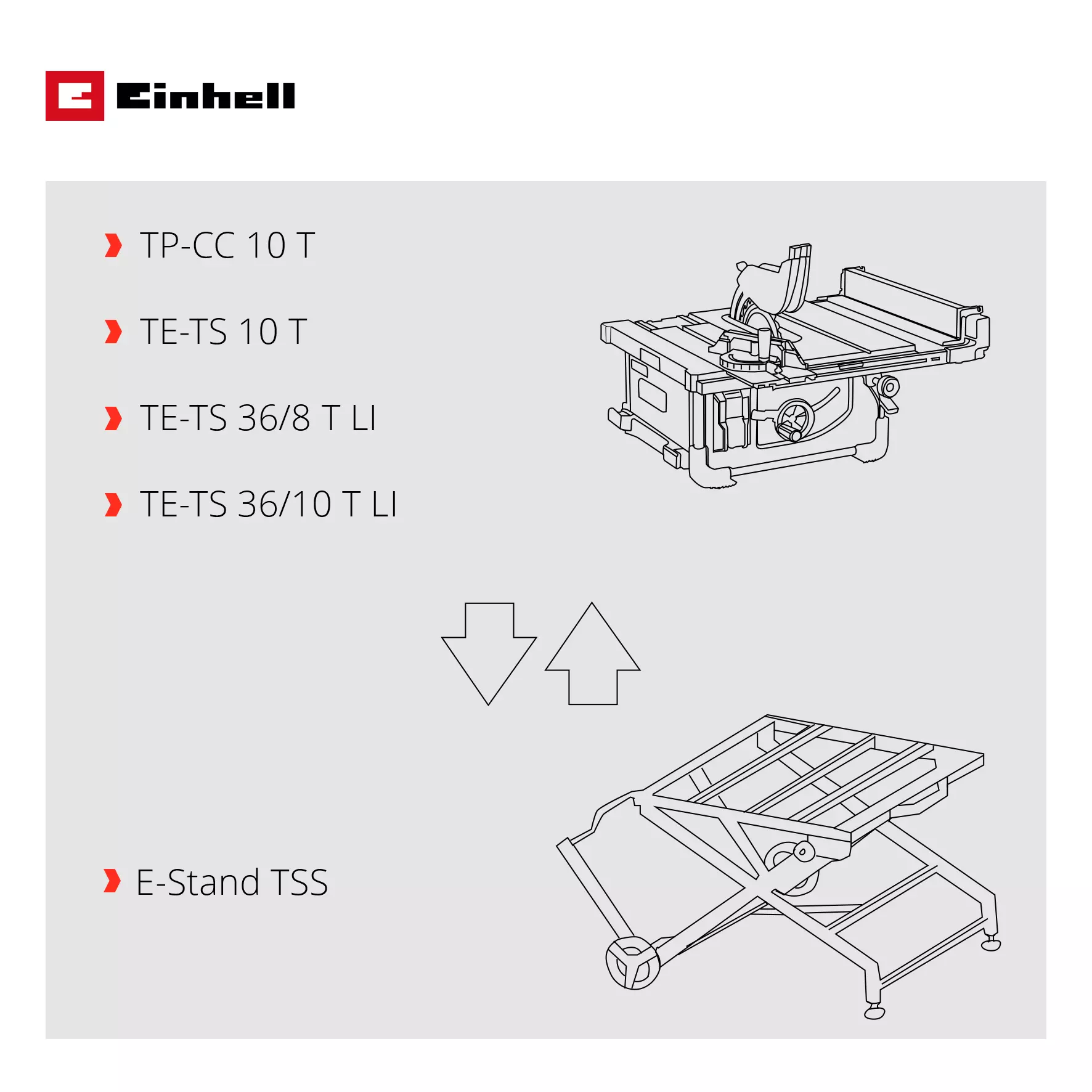 Einhell

TP-CC 10 T

TE-TS 10 T

TE-TS 36/8 T LI

TE-TS 36/10 T LI

E-Stand TSS