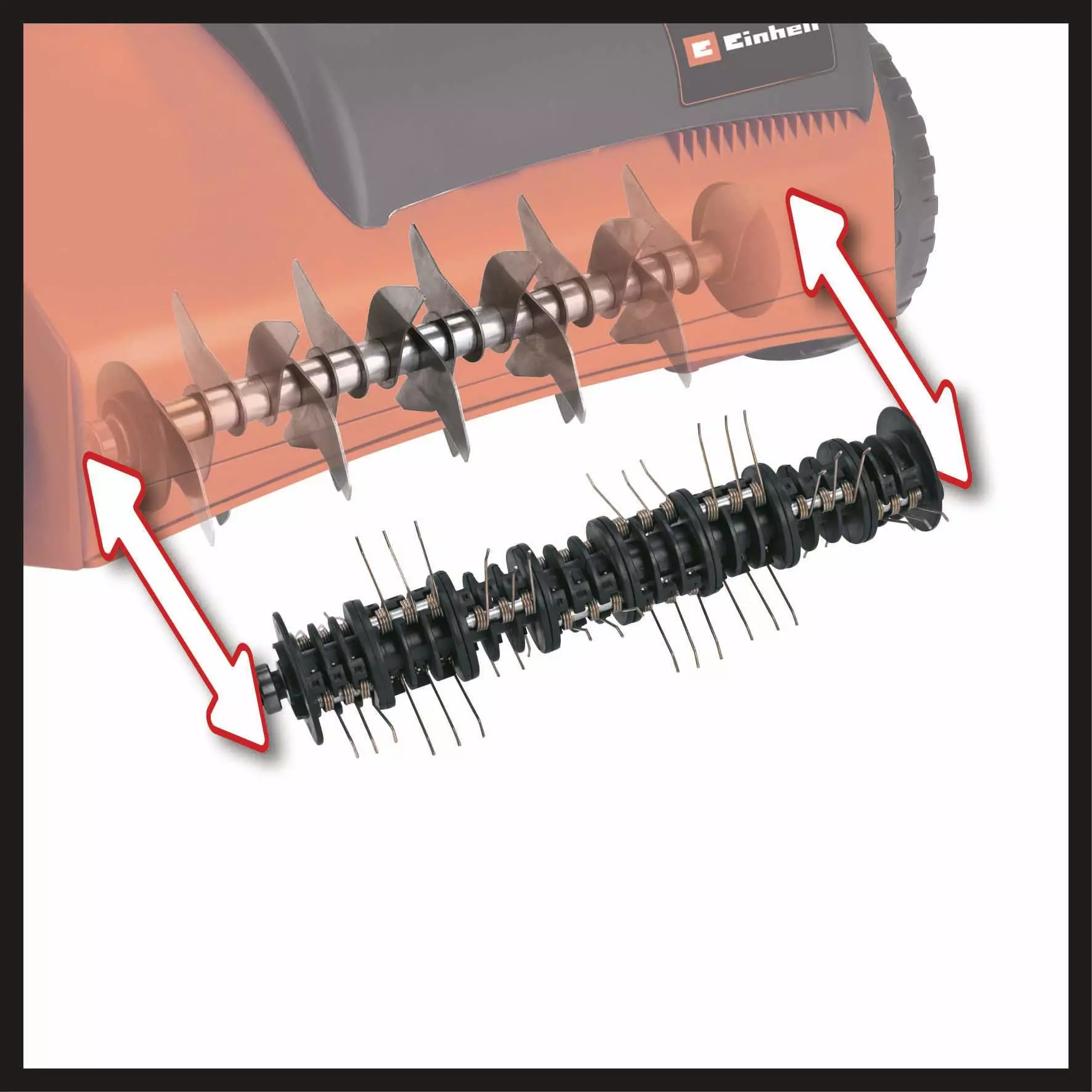 Einhell