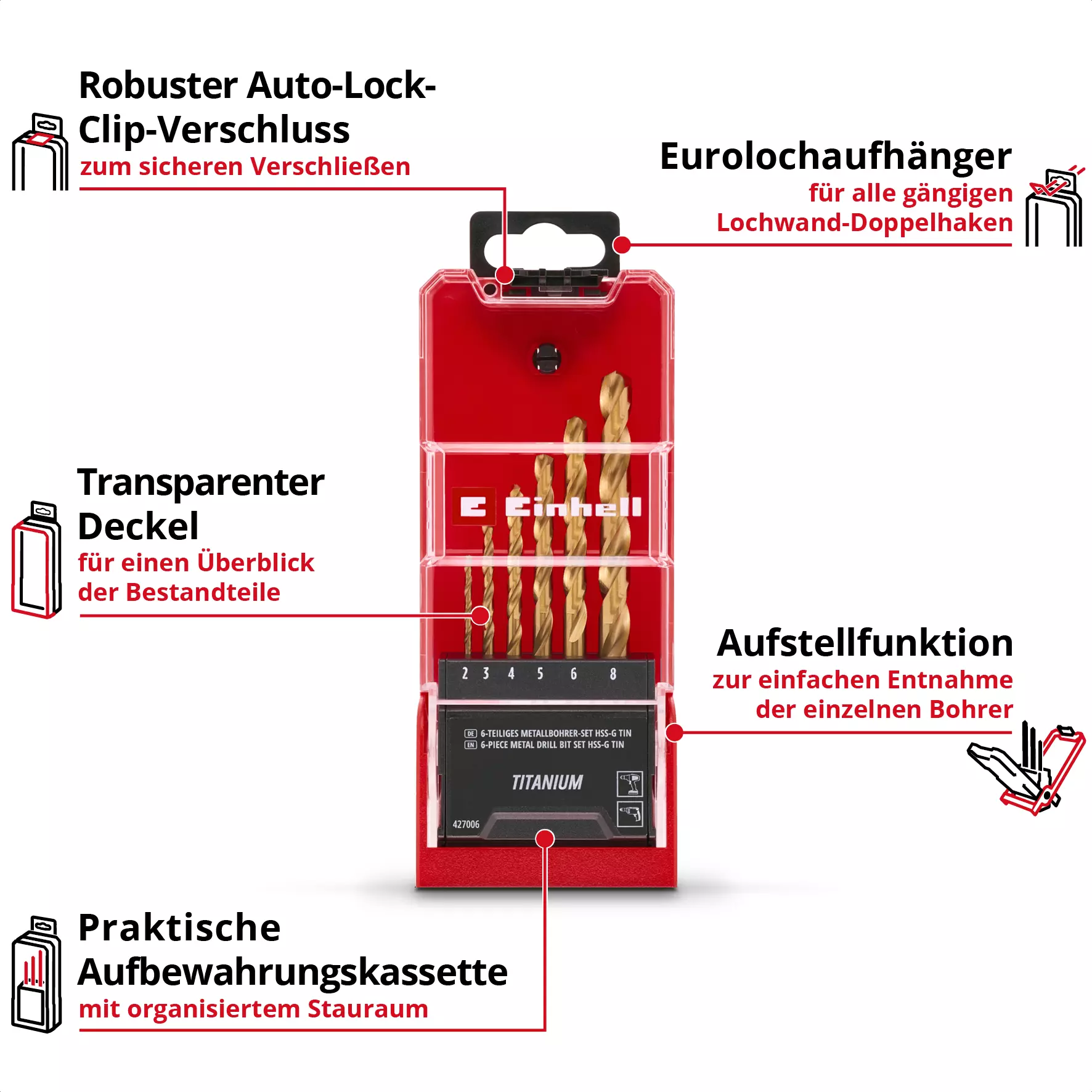 Robuster Auto-Lock-Clip-Verschluss
zum sicheren Verschließen

Eurolochaufhänger
für alle gängigen Lochwand-Doppelhaken

Transparenter Deckel
für einen Überblick der Bestandteile

Einhell

2 3 4 5 6 8

DE 6-TEILIGES METALLBOHRER-SET HSS-G TIN
EN 6-PIECE METAL DRILL BIT SET HSS-G TIN

TITANIUM

427006

Aufstellfunktion
zur einfachen Entnahme der einzelnen Bohrer

Praktische Aufbewahrungskassette
mit organisiertem Stauraum