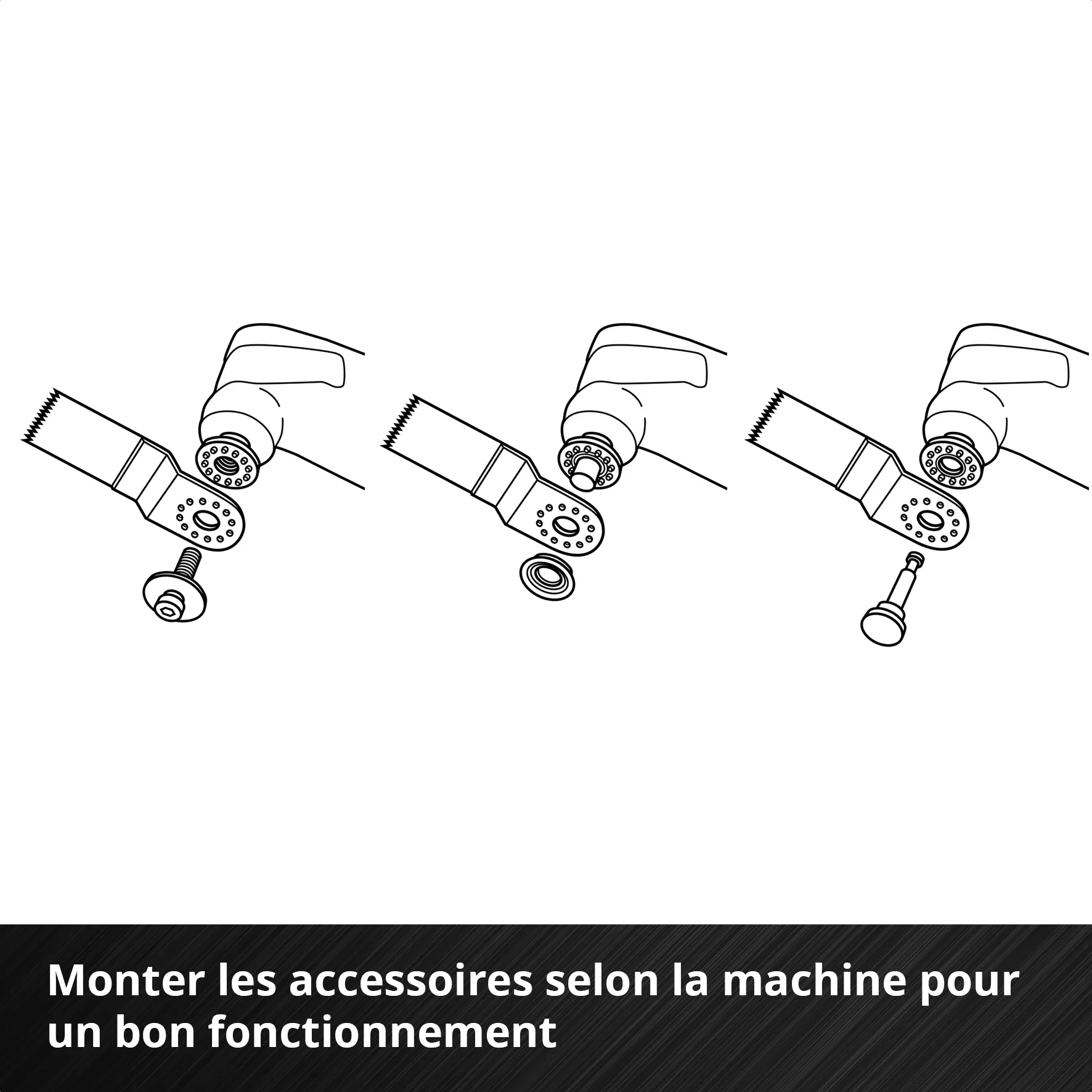 Monter les accessoires selon la machine pour un bon fonctionnement