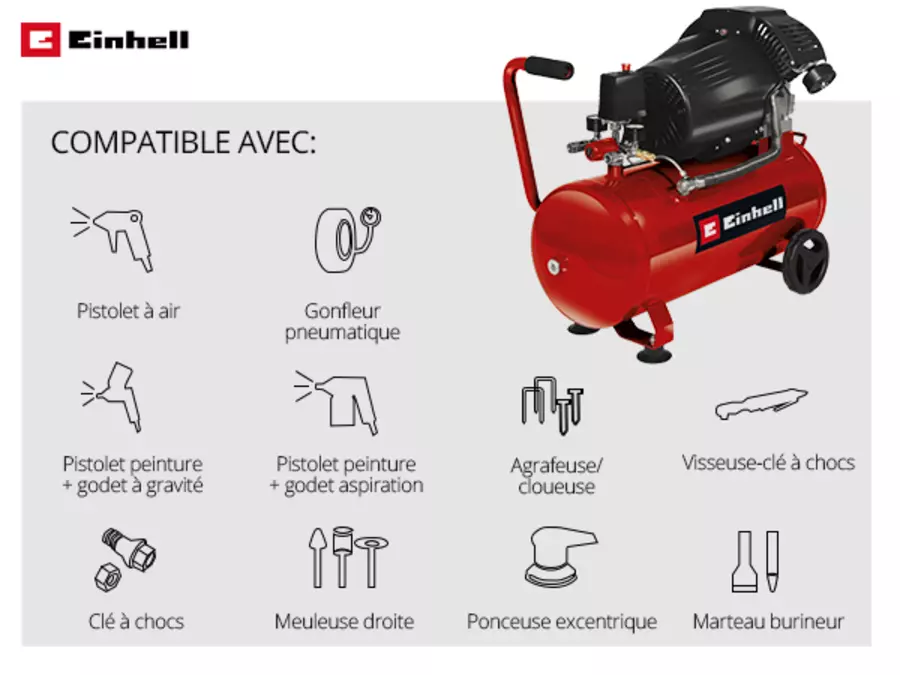 Einhell

COMPATIBLE AVEC:

Einhell

Pistolet à air

Gonfleur pneumatique

Pistolet peinture + godet à gravité

Pistolet peinture + godet aspiration

Agrafeuse/ cloueuse

Visseuse-clé à chocs

Clé à chocs

Meuleuse droite

Ponceuse excentrique

Marteau burineur