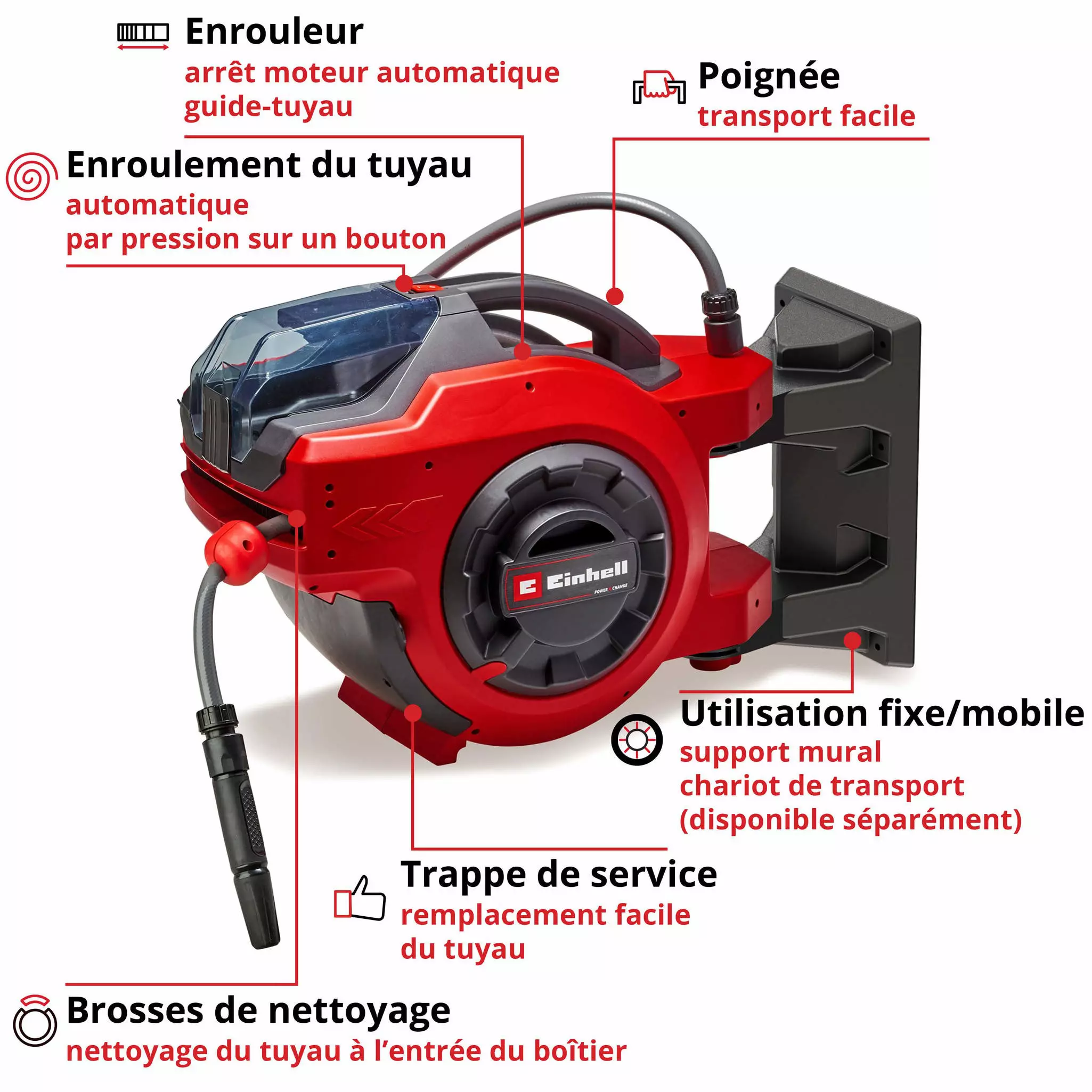 Enrouleur
arrêt moteur automatique
guide-tuyau

Poignée
transport facile

Enroulement du tuyau
automatique
par pression sur un bouton

Einhell
POWER X-CHANGE

Utilisation fixe/mobile
support mural
chariot de transport
(disponible séparément)

Trappe de service
remplacement facile
du tuyau

Brosses de nettoyage
nettoyage du tuyau à l'entrée du boîtier