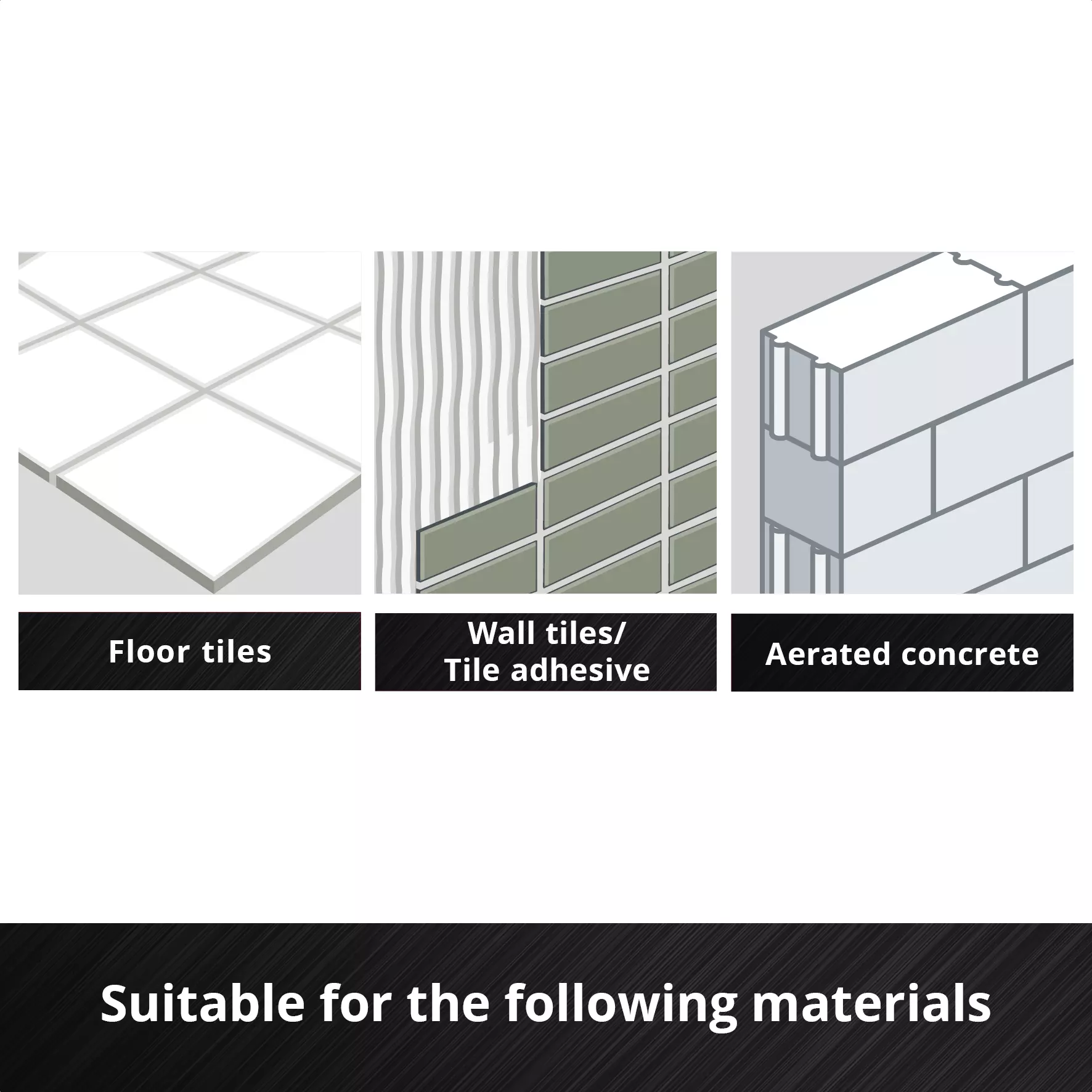 Floor tiles

Wall tiles/
Tile adhesive

Aerated concrete

Suitable for the following materials