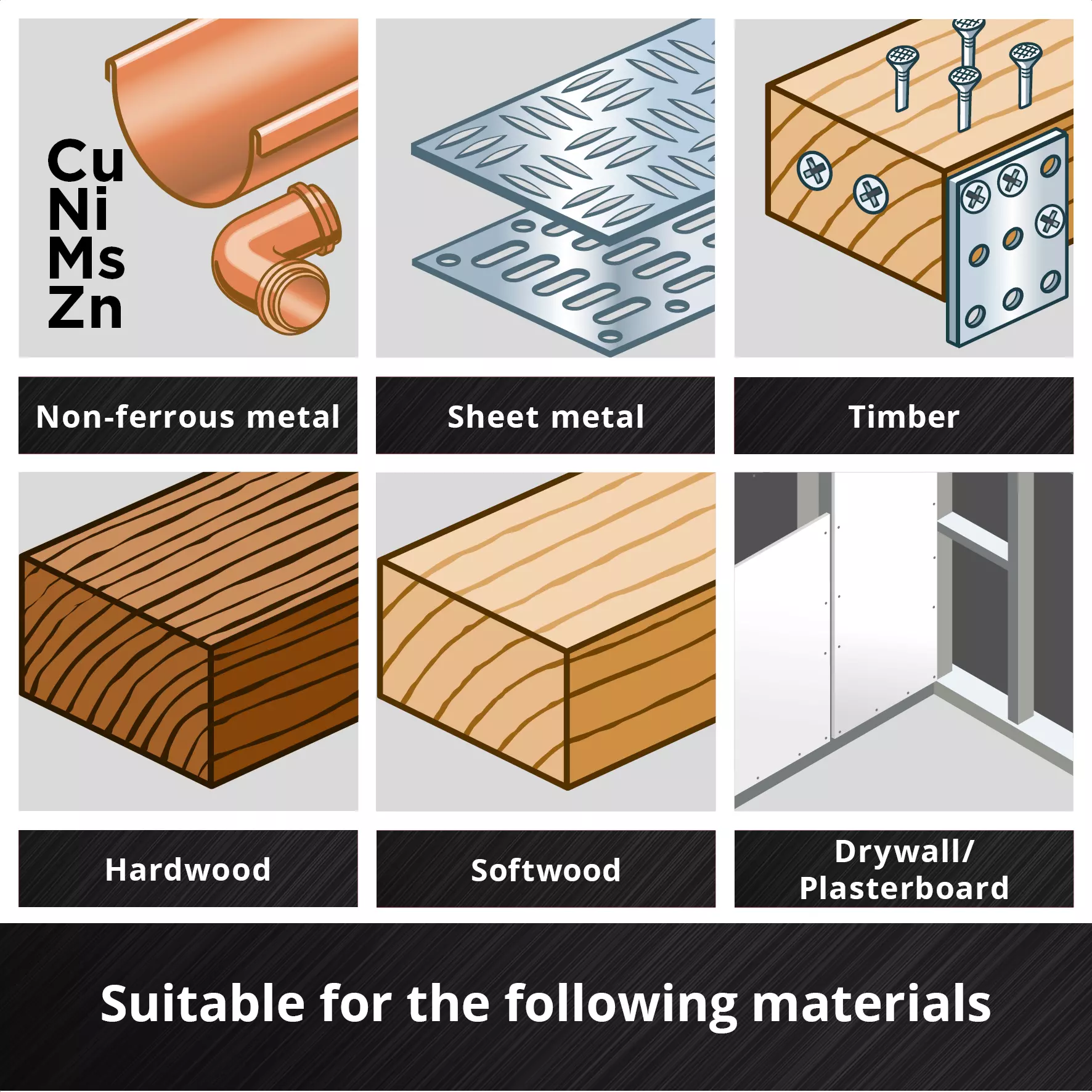 Cu
Ni
Ms
Zn

Non-ferrous metal

Sheet metal

Timber

Hardwood

Softwood

Drywall/
Plasterboard

Suitable for the following materials