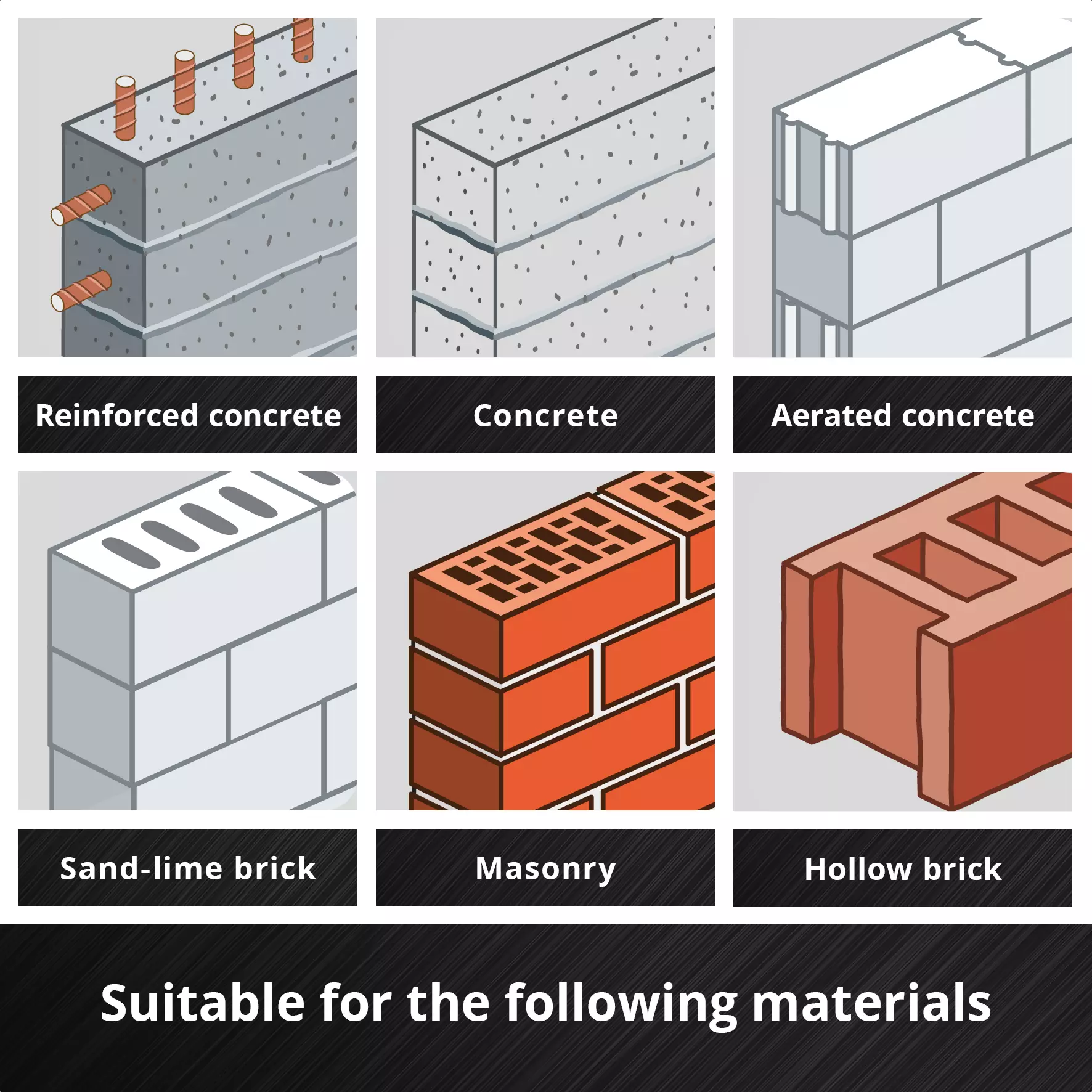 Reinforced concrete

Concrete

Aerated concrete

Sand-lime brick

Masonry

Hollow brick

Suitable for the following materials