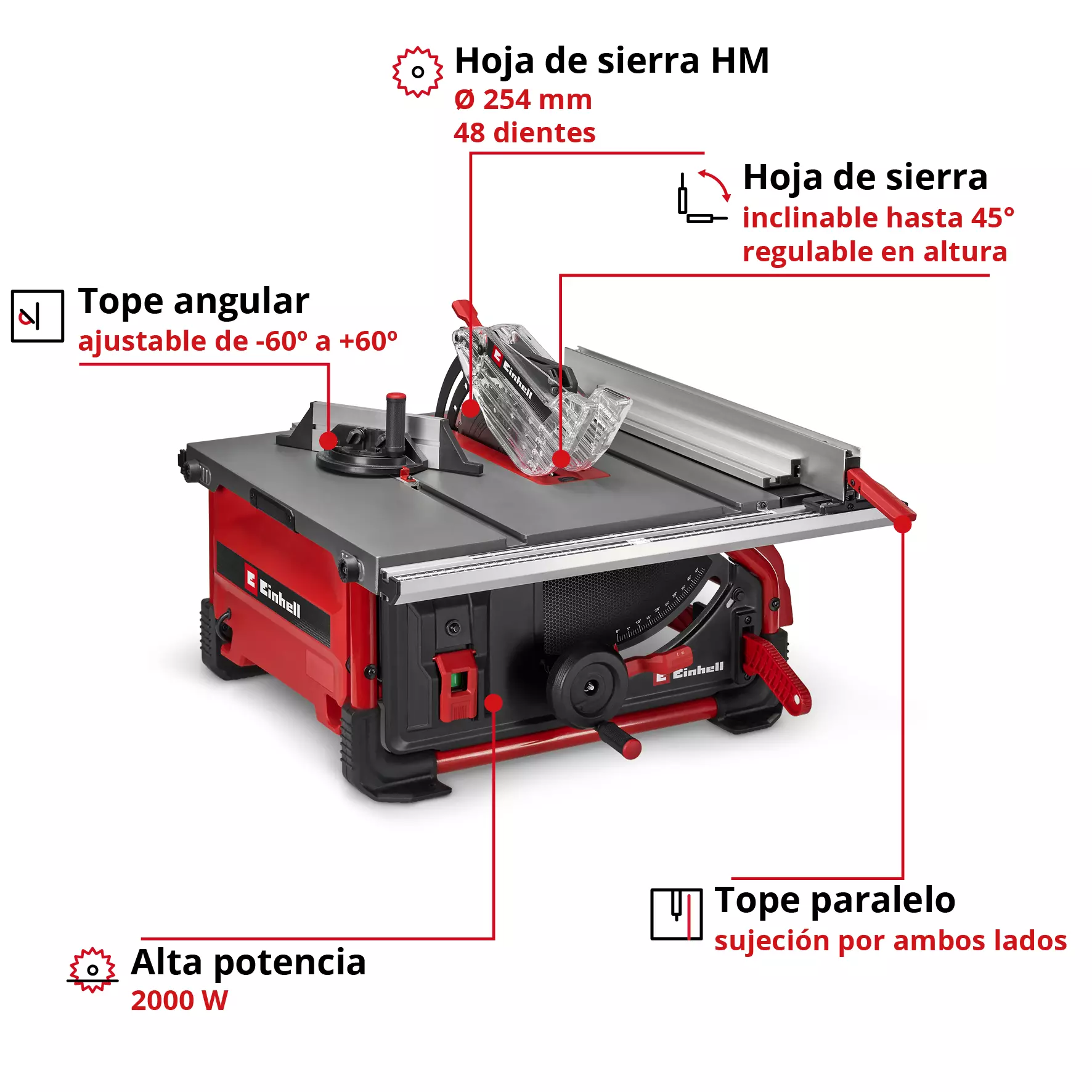 Hoja de sierra HM
Ø 254 mm
48 dientes

Hoja de sierra
inclinable hasta 45°
regulable en altura

Tope angular
ajustable de -60º a +60º

Einhell

Einhell

Einhell

Tope paralelo
sujeción por ambos lados

Alta potencia
2000 W