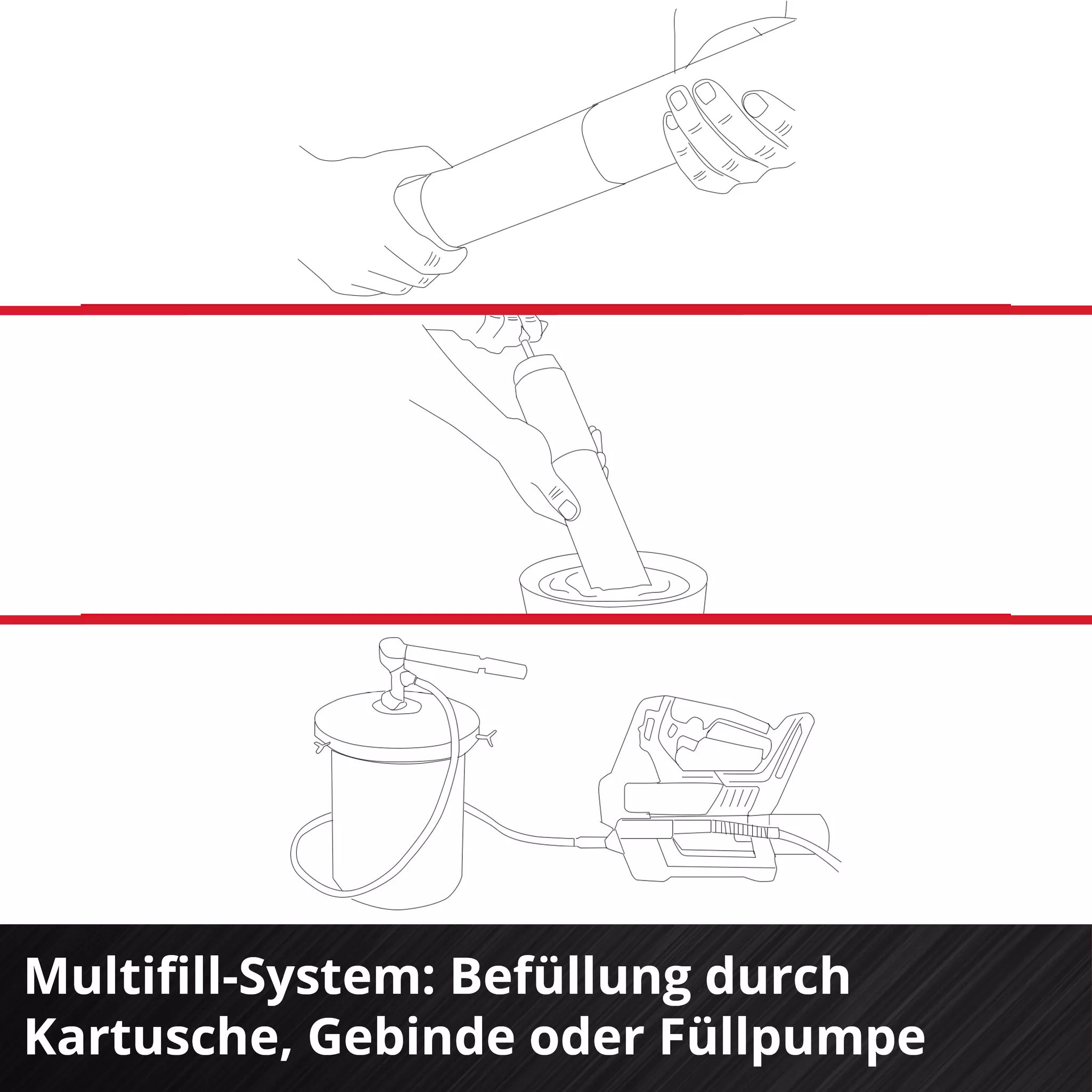 Multifill-System: Befüllung durch Kartusche, Gebinde oder Füllpumpe