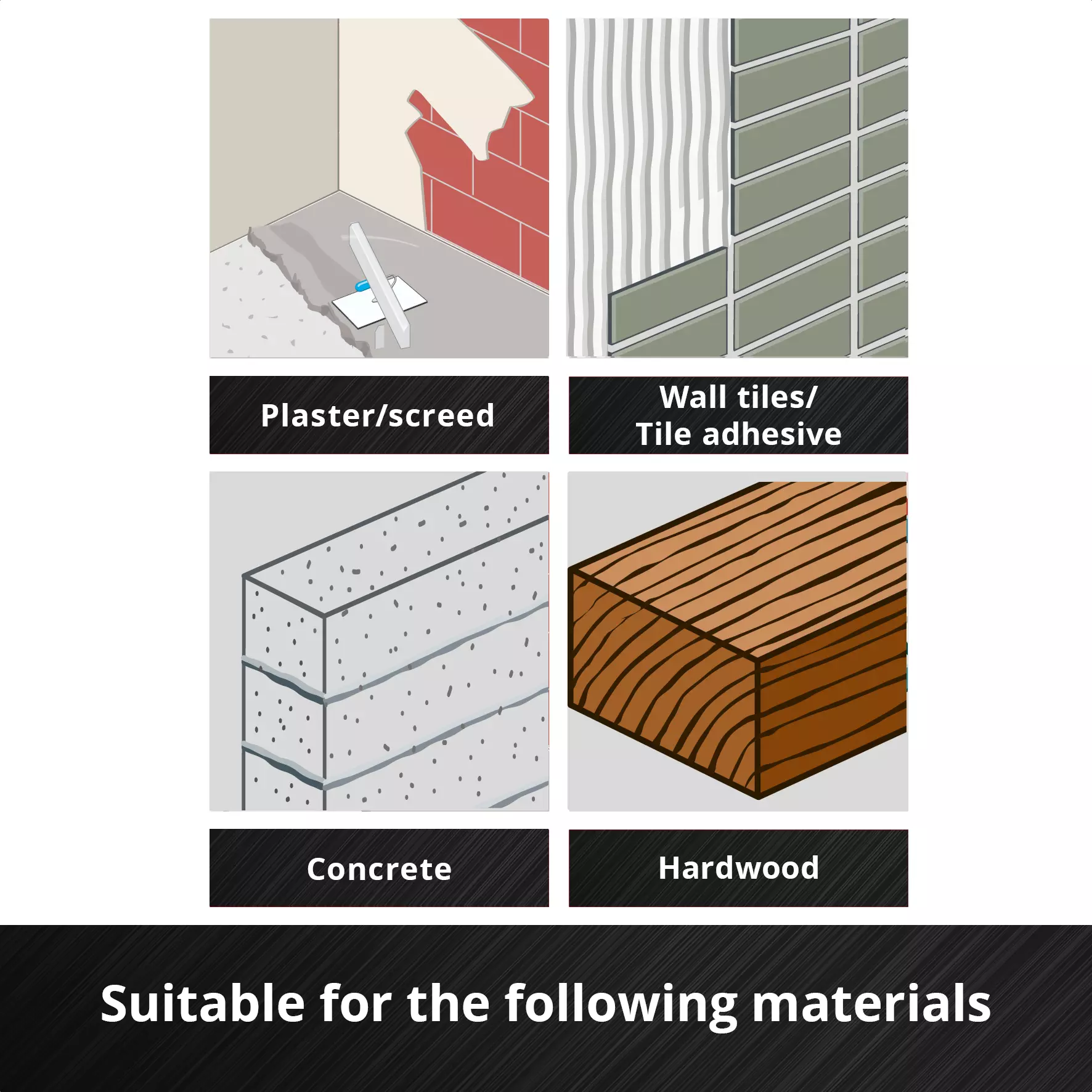 Plaster/screed

Wall tiles/
Tile adhesive

Concrete

Hardwood

Suitable for the following materials