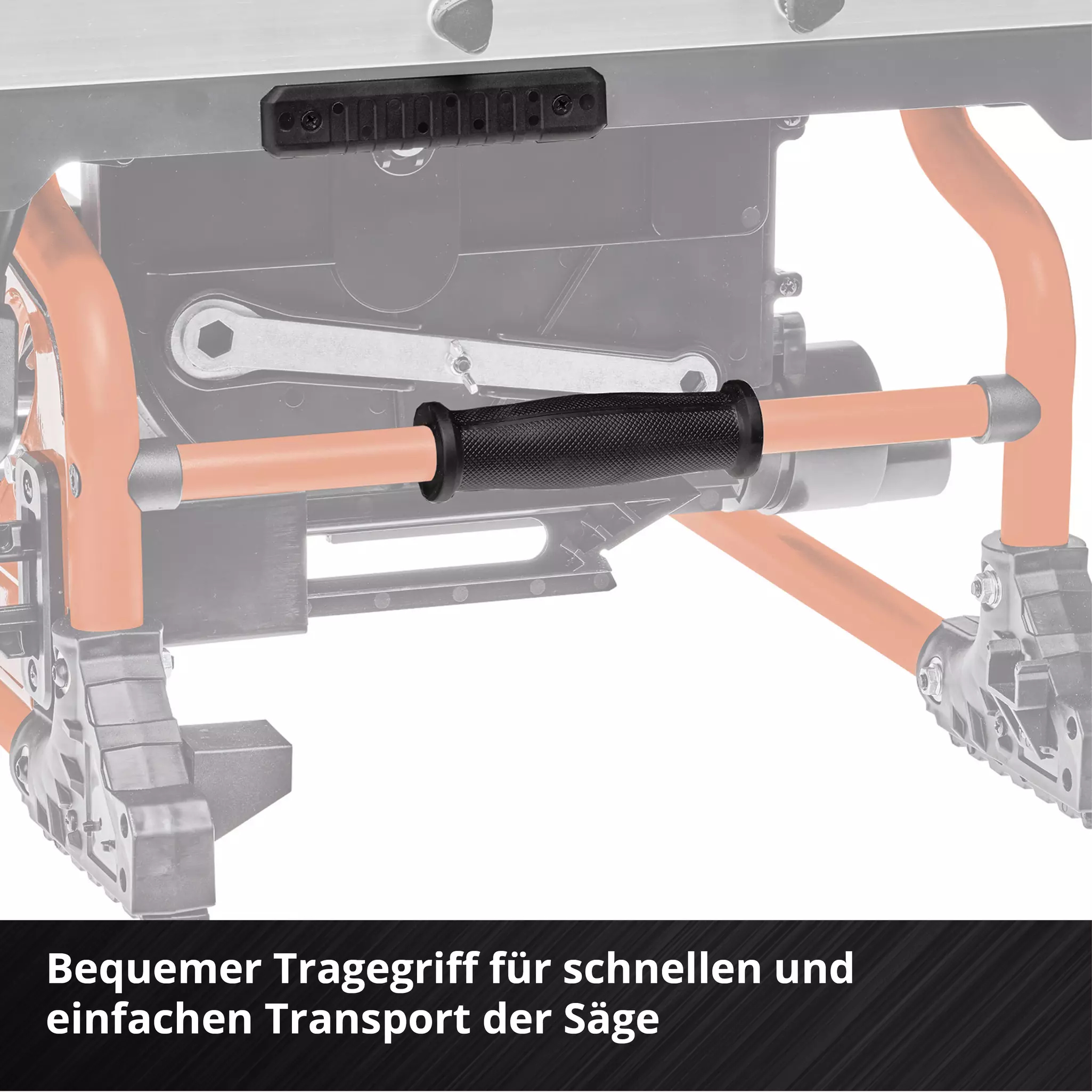 Bequemer Tragegriff für schnellen und einfachen Transport der Säge