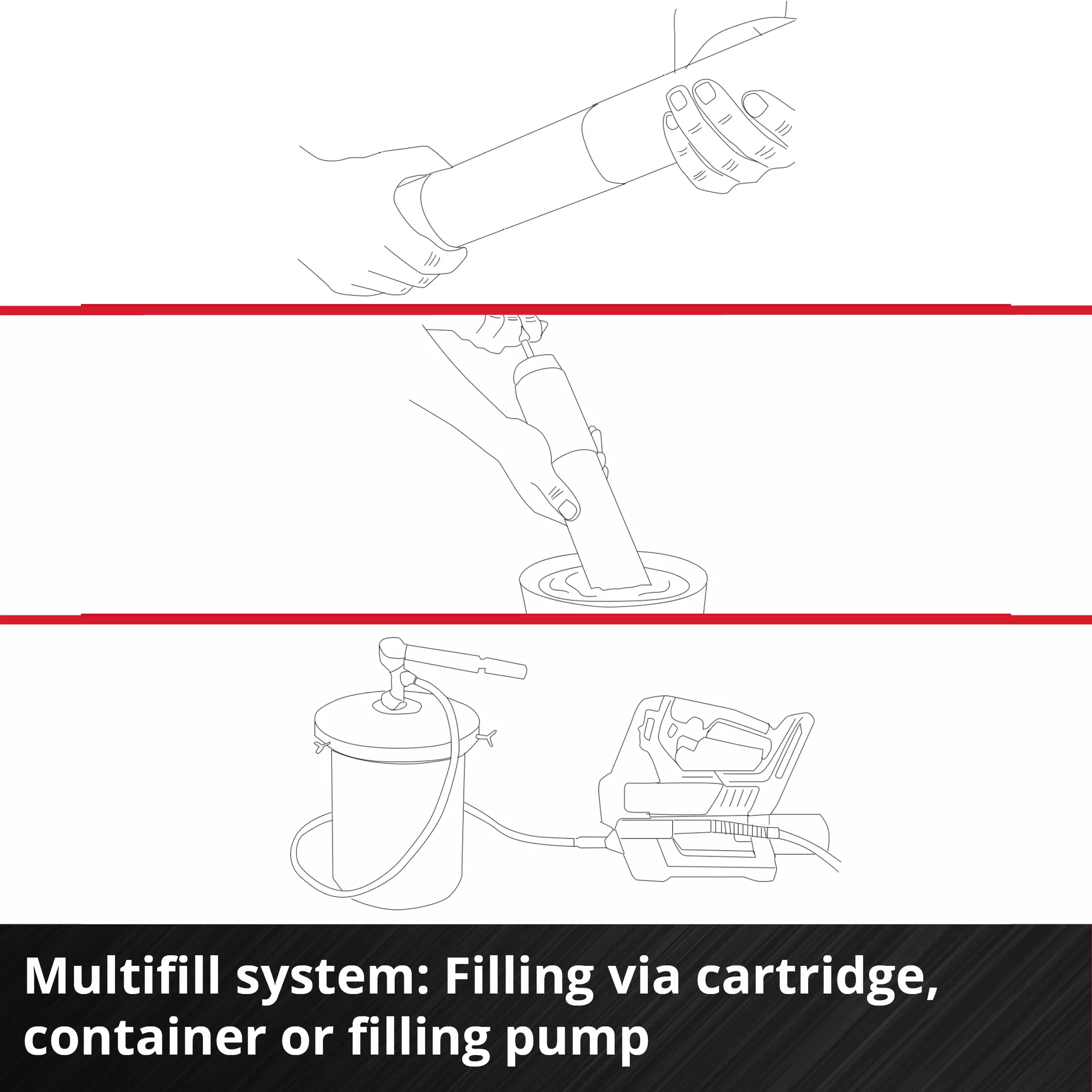 Multifill system: Filling via cartridge, container or filling pump