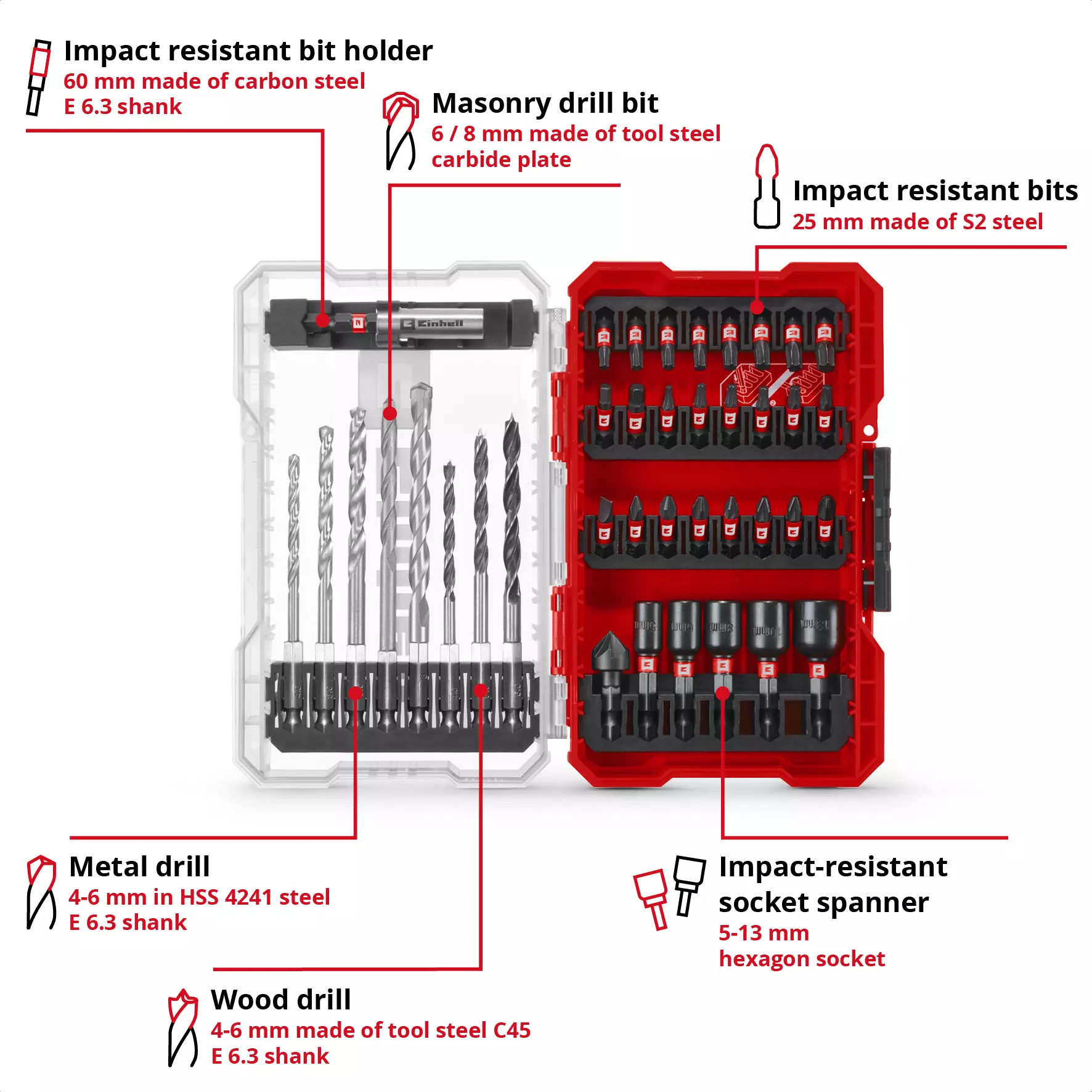 Impact resistant bit holder
60 mm made of carbon steel
E 6.3 shank

Masonry drill bit
6 / 8 mm made of tool steel
carbide plate

Impact resistant bits
25 mm made of S2 steel

Einhell

Metal drill
4-6 mm in HSS 4241 steel
E 6.3 shank

Impact-resistant socket spanner
5-13 mm
hexagon socket

Wood drill
4-6 mm made of tool steel C45
E 6.3 shank