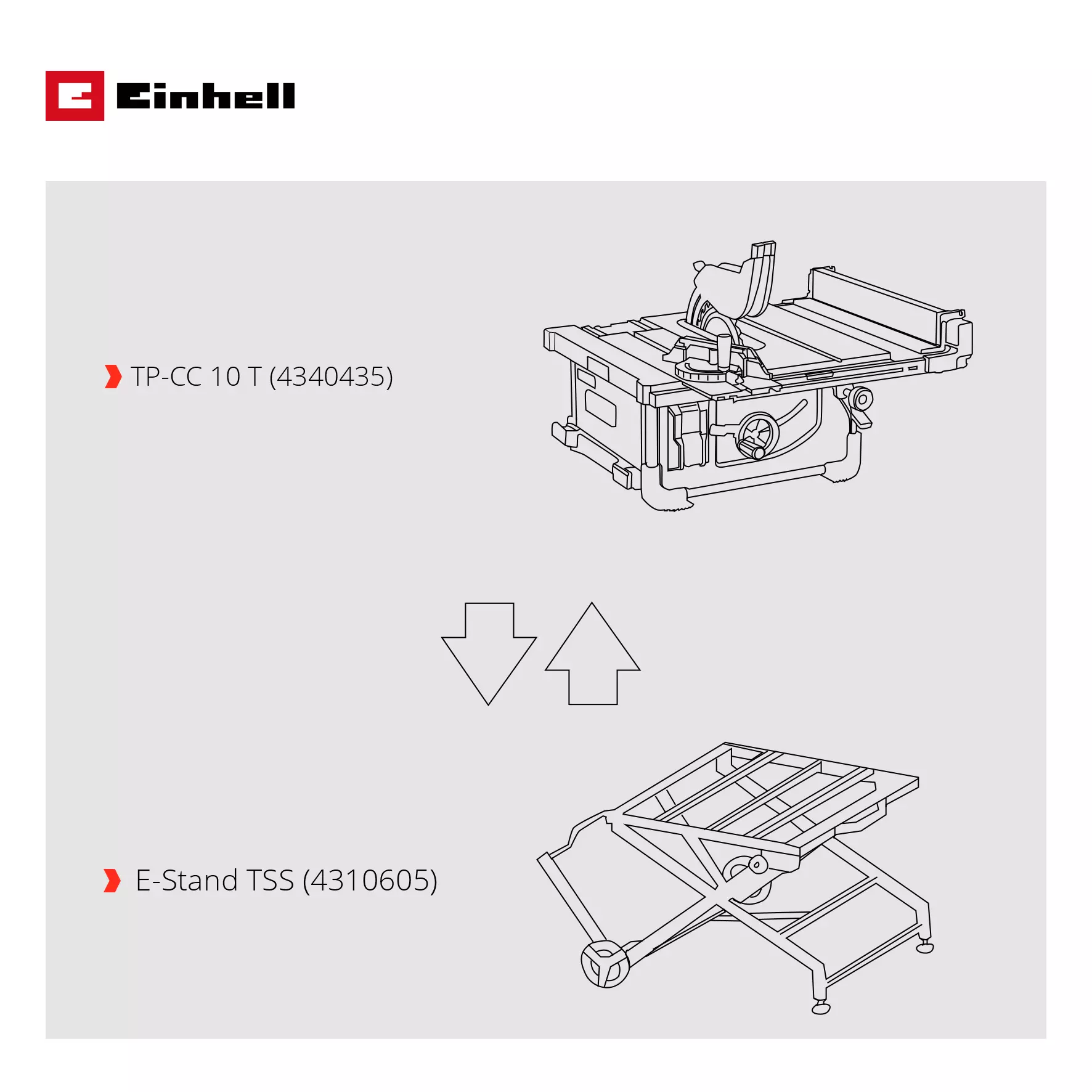 Einhell

TP-CC 10 T (4340435)

E-Stand TSS (4310605)