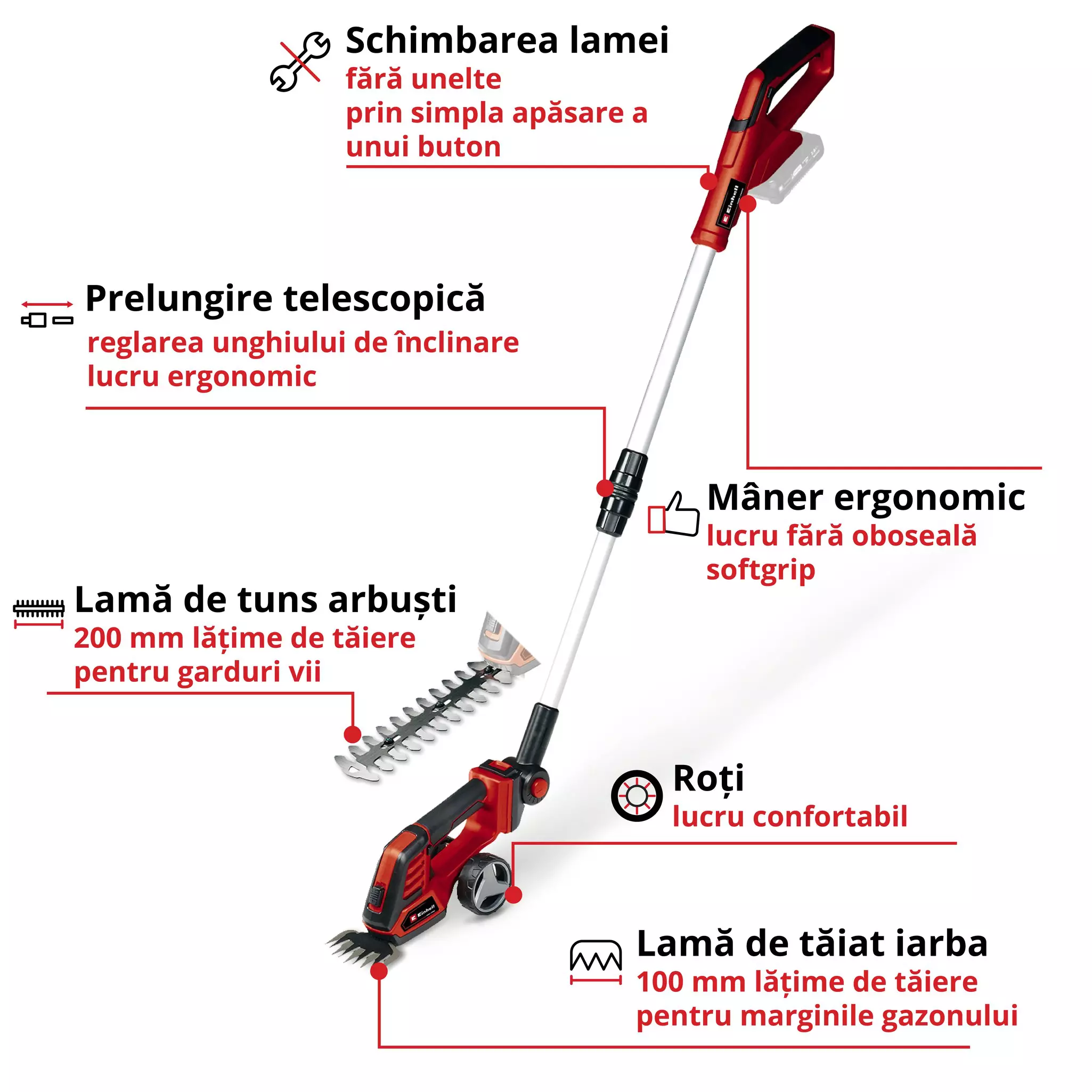 Schimbarea lamei
fără unelte
prin simpla apăsare a unui buton

Einhell

Prelungire telescopică
reglarea unghiului de înclinare
lucru ergonomic

Mâner ergonomic
lucru fără oboseală
softgrip

Lamă de tuns arbuști
200 mm lățime de tăiere
pentru garduri vii

Roți
lucru confortabil

Einhell

Lamă de tăiat iarba
100 mm lățime de tăiere
pentru marginile gazonului