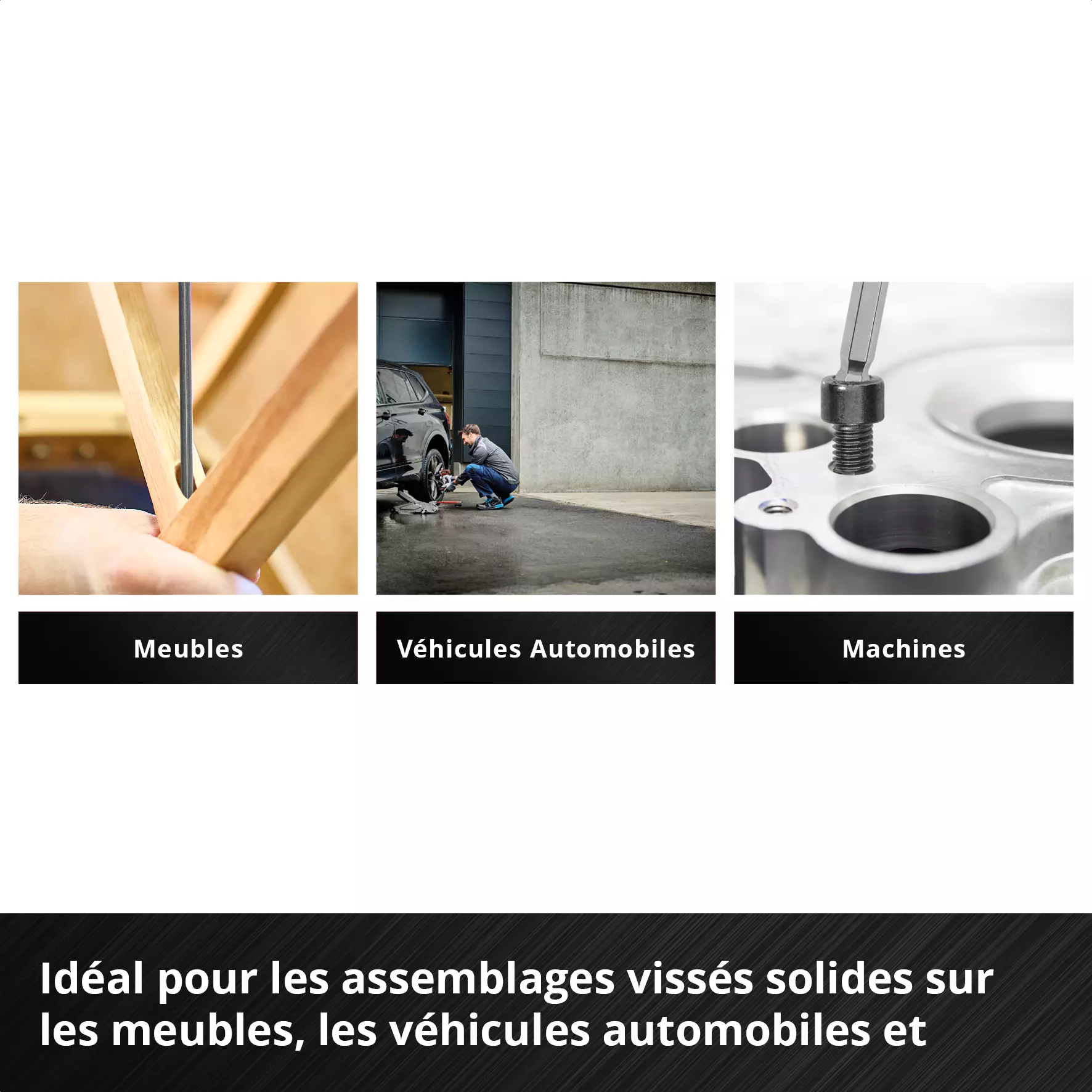 Meubles

Véhicules Automobiles

Machines

Idéal pour les assemblages vissés solides sur les meubles, les véhicules automobiles et