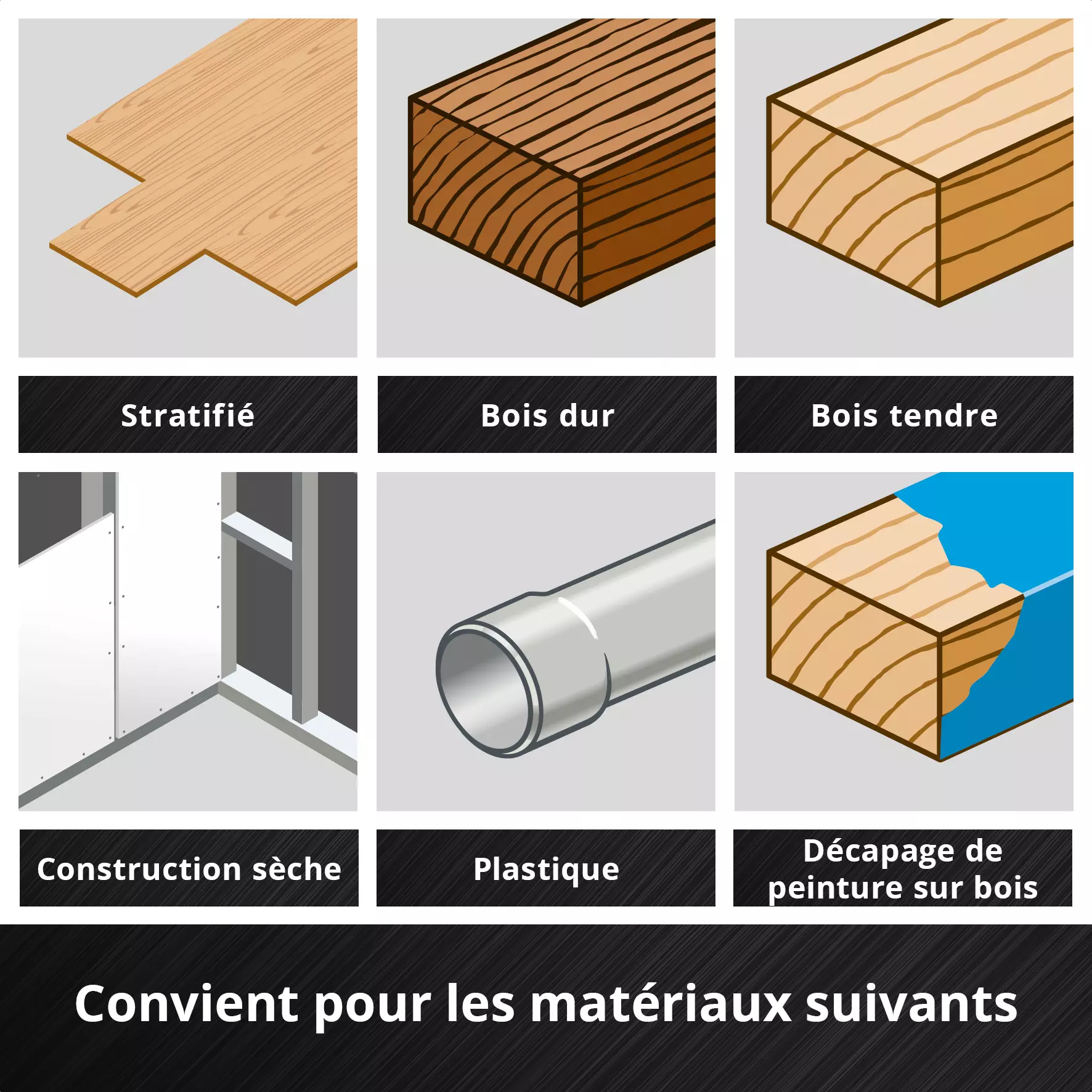 Stratifié

Bois dur

Bois tendre

Construction sèche

Plastique

Décapage de peinture sur bois

Convient pour les matériaux suivants