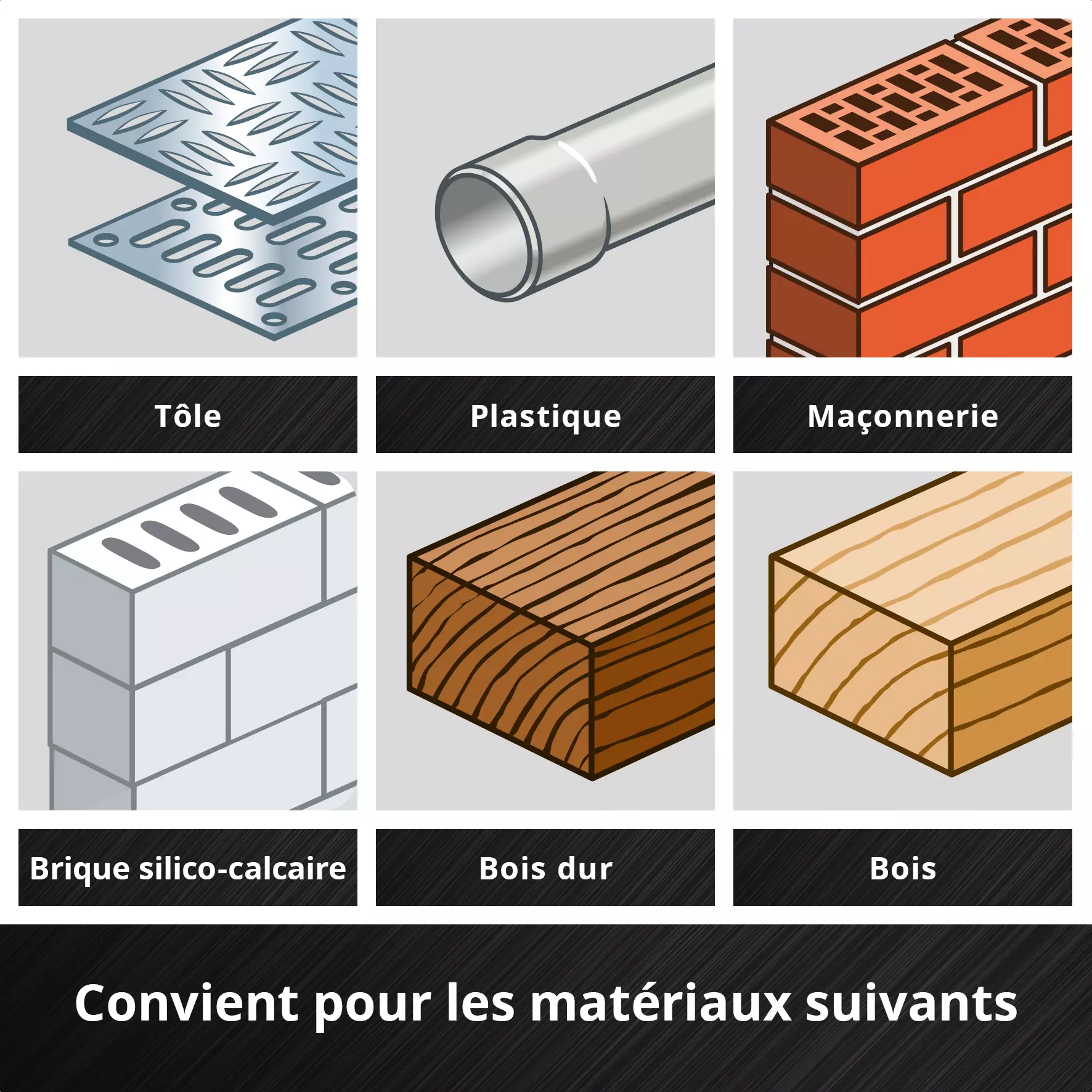 Tôle

Plastique

Maçonnerie

Brique silico-calcaire

Bois dur

Bois

Convient pour les matériaux suivants