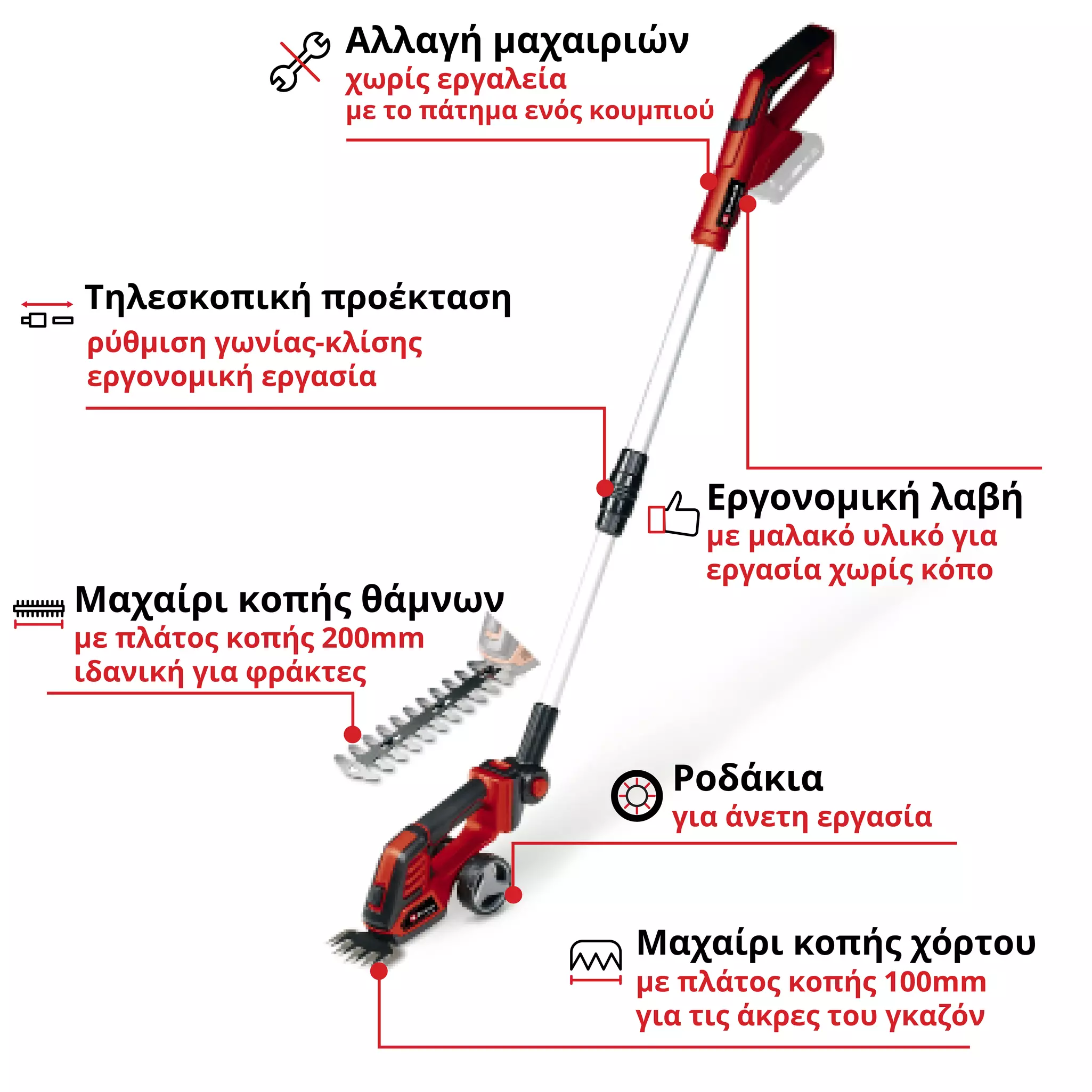 Αλλαγή μαχαιριών
χωρίς εργαλεία
με το πάτημα ενός κουμπιού

Τηλεσκοπική προέκταση
ρύθμιση γωνίας-κλίσης
εργονομική εργασία

Εργονομική λαβή
με μαλακό υλικό για
εργασία χωρίς κόπο

Μαχαίρι κοπής θάμνων
με πλάτος κοπής 200mm
ιδανική για φράκτες

Ροδάκια
για άνετη εργασία

Μαχαίρι κοπής χόρτου
με πλάτος κοπής 100mm
για τις άκρες του γκαζόν