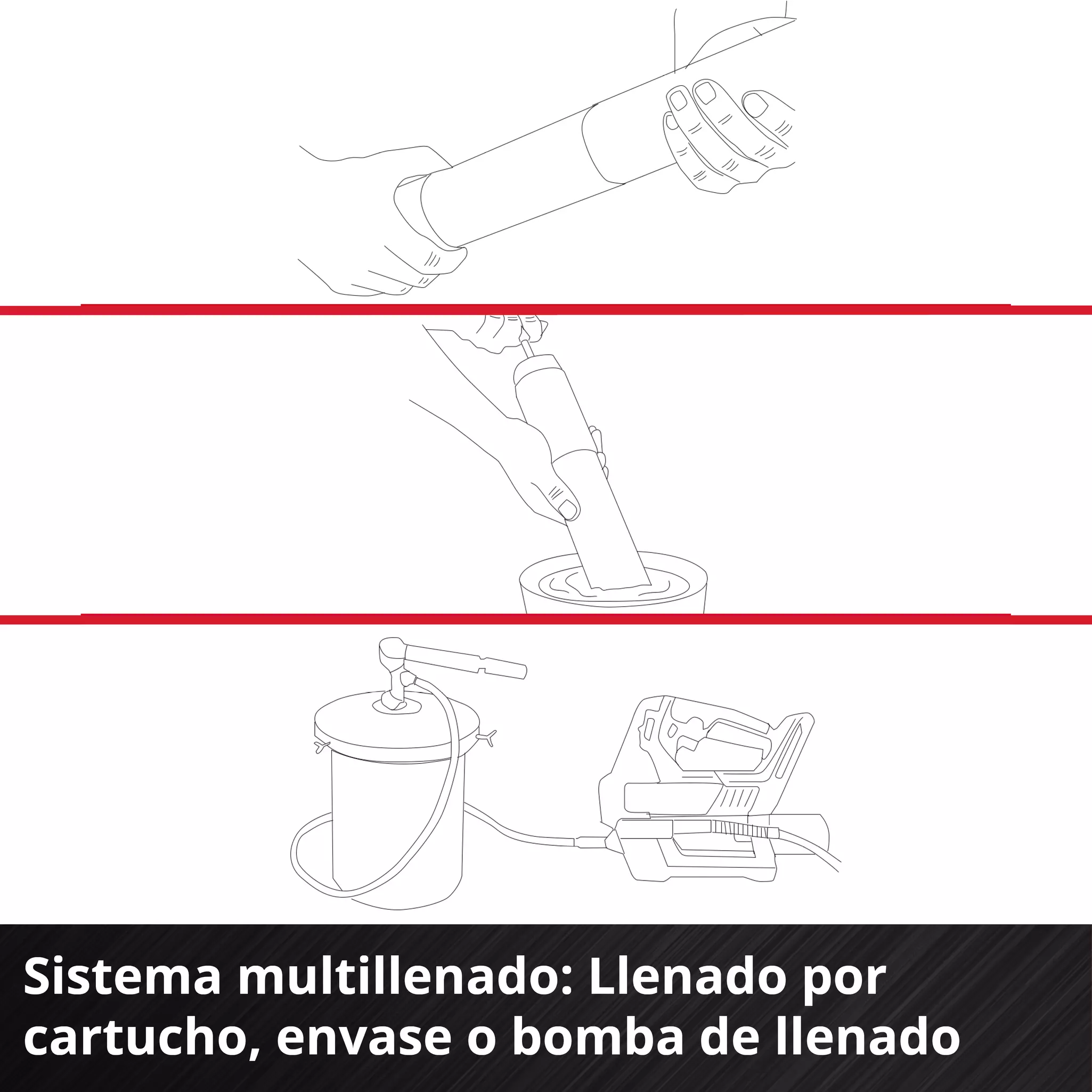 Sistema multillenado: Llenado por cartucho, envase o bomba de llenado