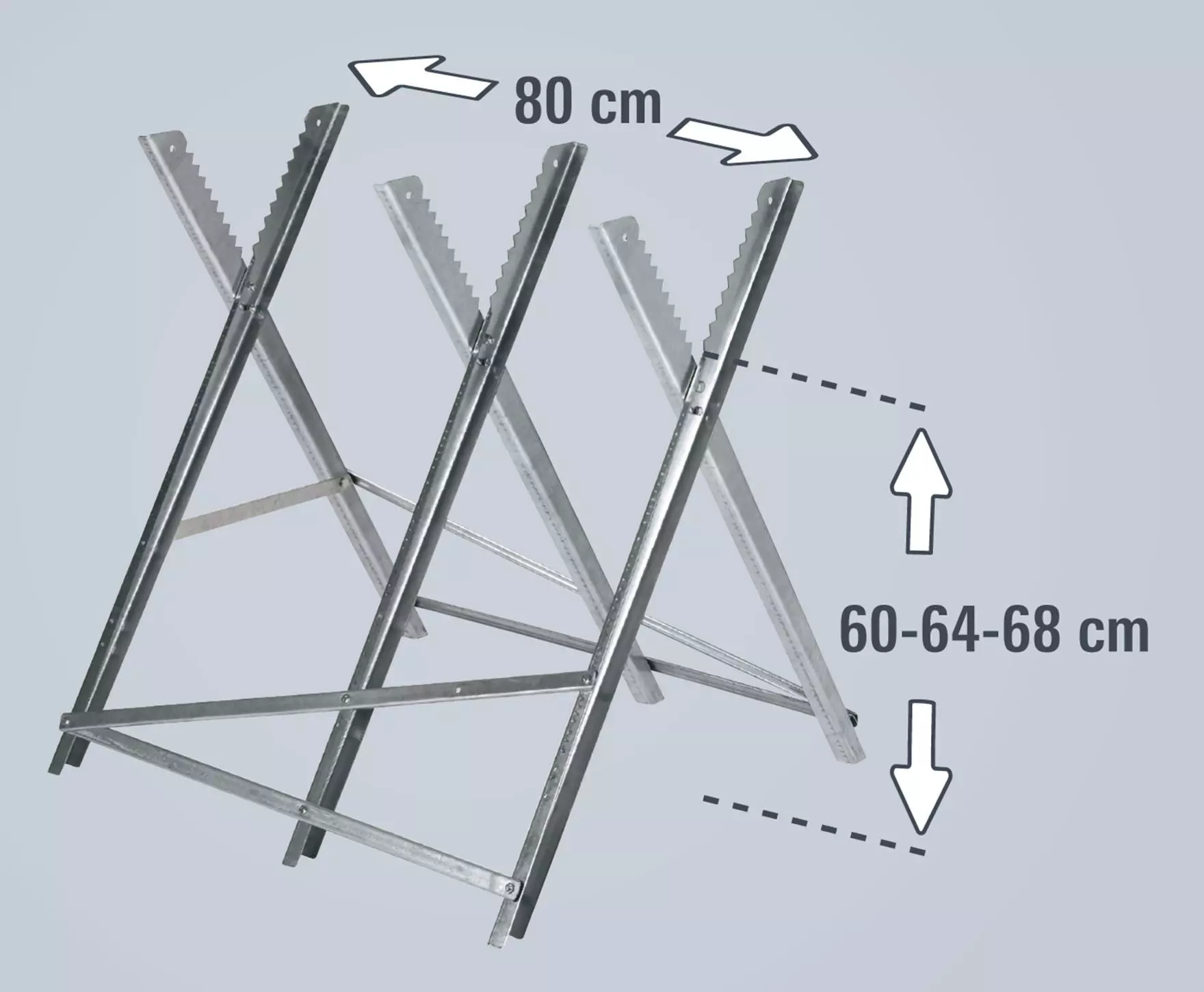 80 cm

60-64-68 cm