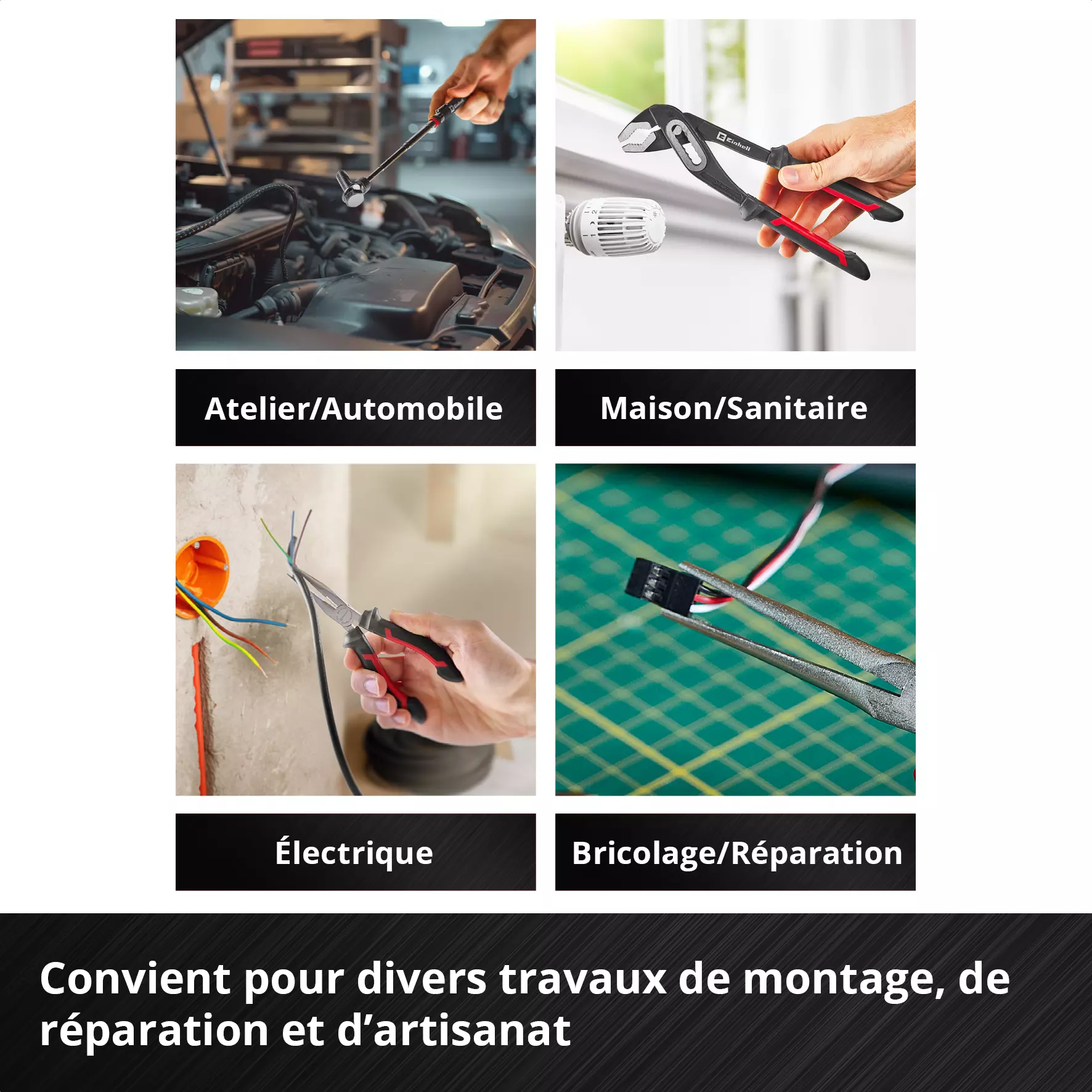 Einhell

Atelier/Automobile

Maison/Sanitaire

Électrique

Bricolage/Réparation

Convient pour divers travaux de montage, de réparation et d’artisanat