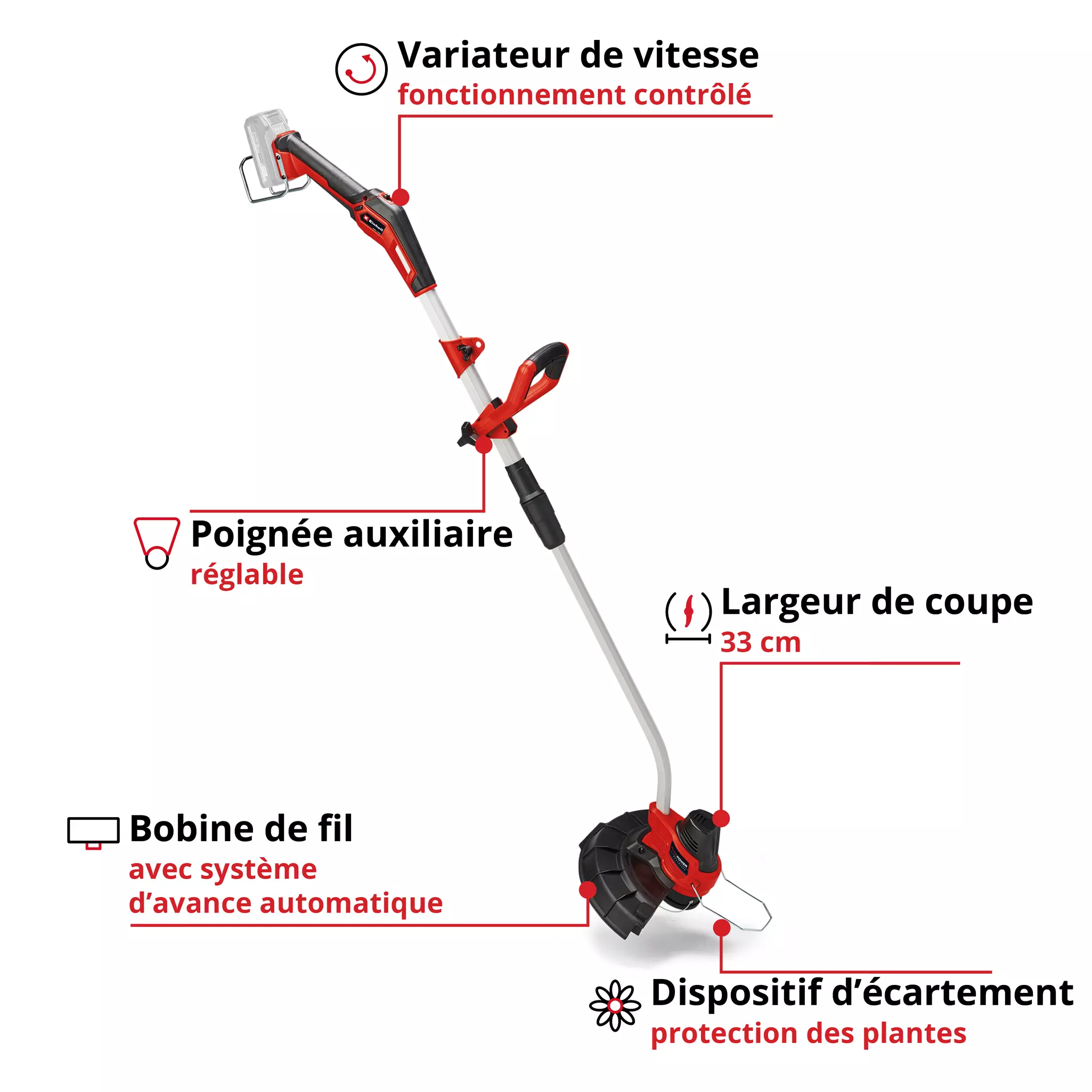 Variateur de vitesse
fonctionnement contrôlé

Einhell

Poignée auxiliaire
réglable

Largeur de coupe
33 cm

Bobine de fil
avec système d'avance automatique

Dispositif d'écartement
protection des plantes