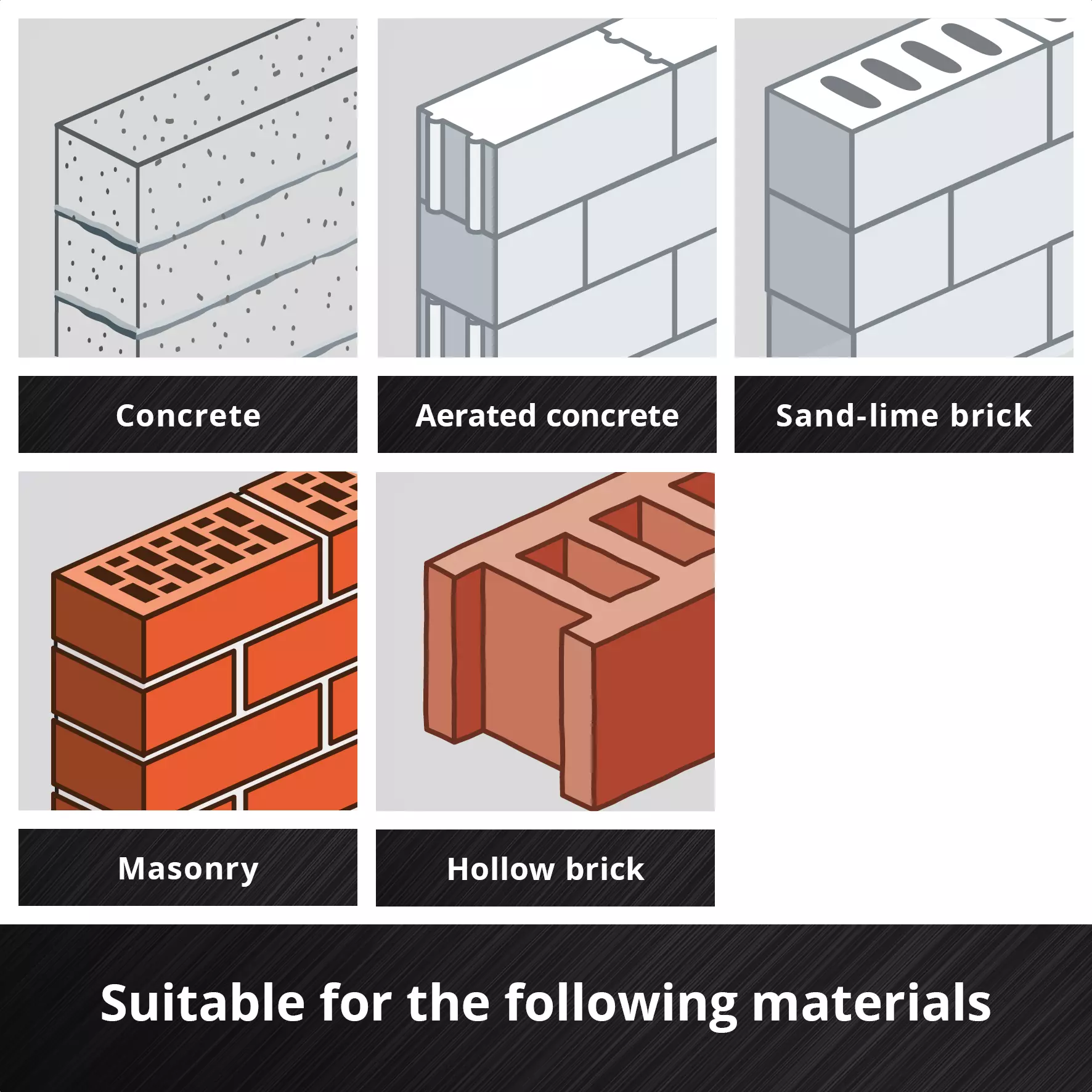 Concrete

Aerated concrete

Sand-lime brick

Masonry

Hollow brick

Suitable for the following materials