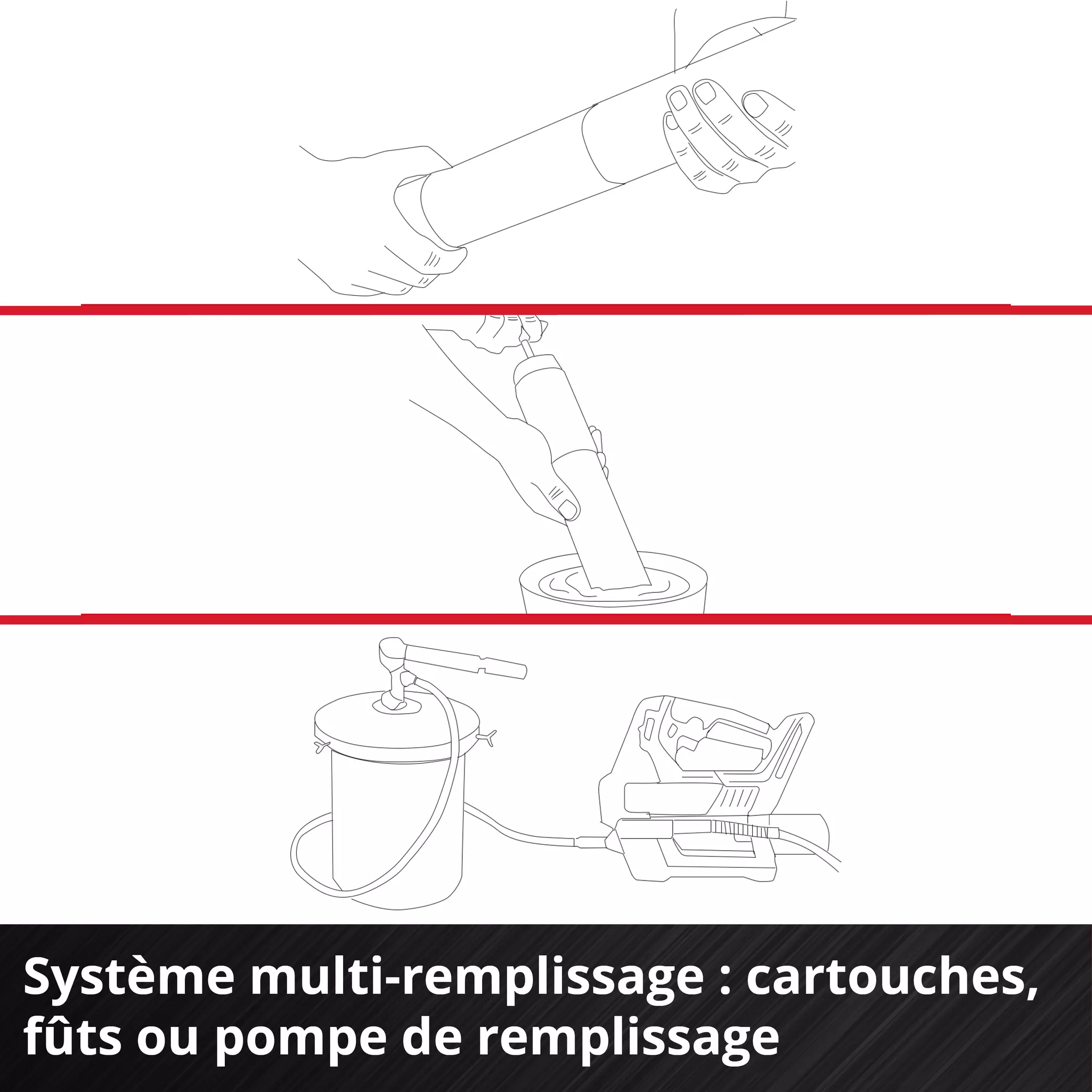 Système multi-remplissage : cartouches, fûts ou pompe de remplissage