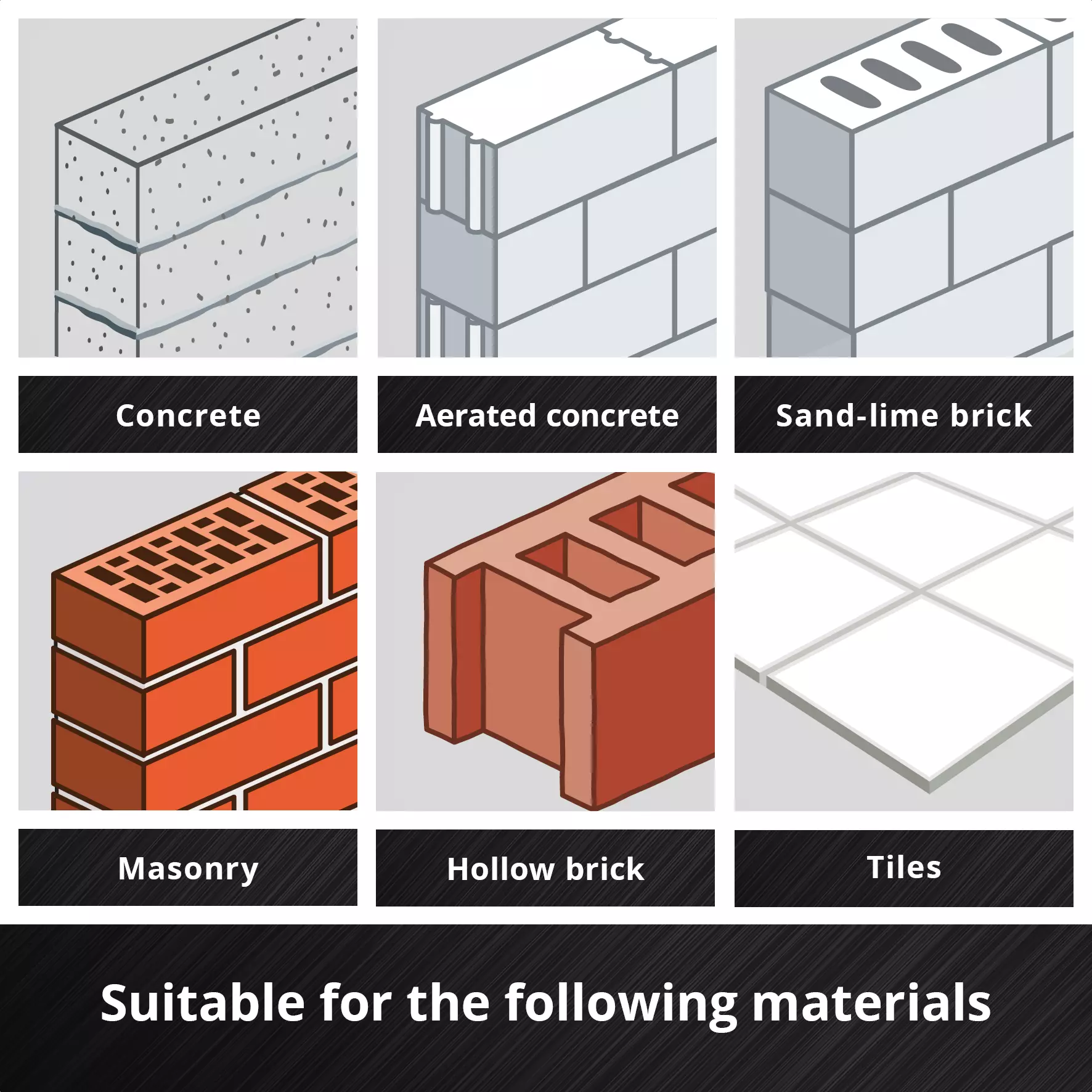 Concrete

Aerated concrete

Sand-lime brick

Masonry

Hollow brick

Tiles

Suitable for the following materials