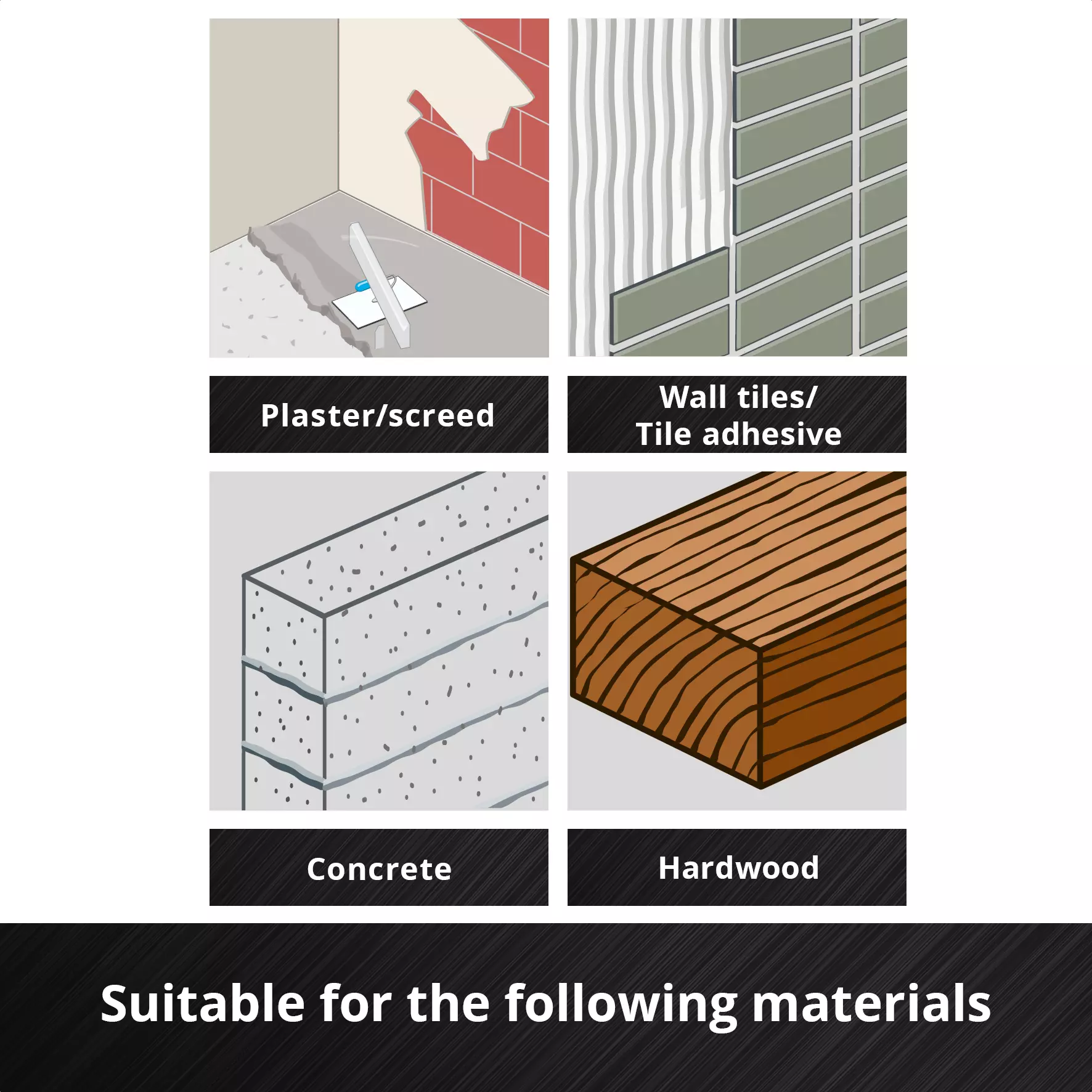 Plaster/screed

Wall tiles/
Tile adhesive

Concrete

Hardwood

Suitable for the following materials