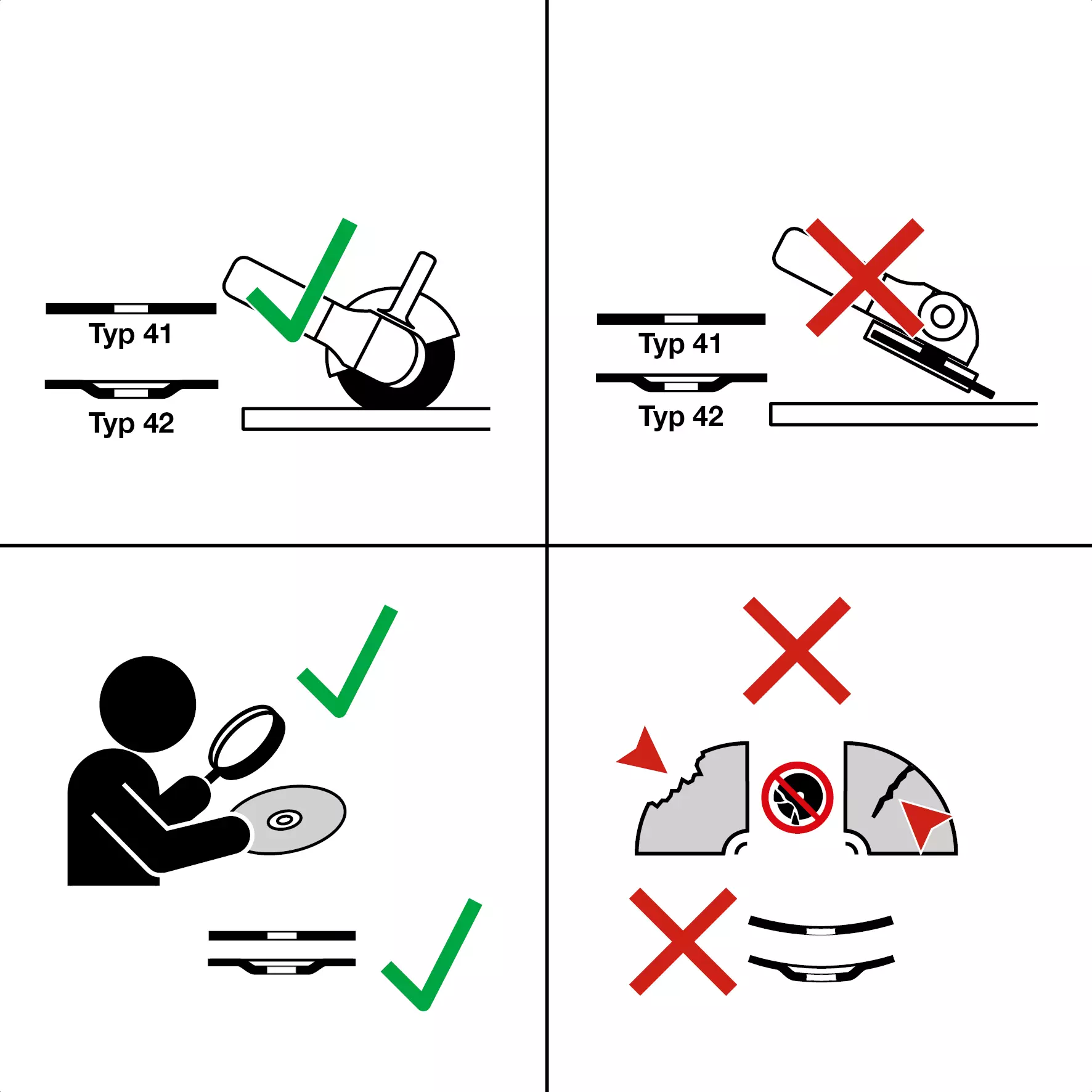 Typ 41

Typ 42

Typ 41

Typ 42