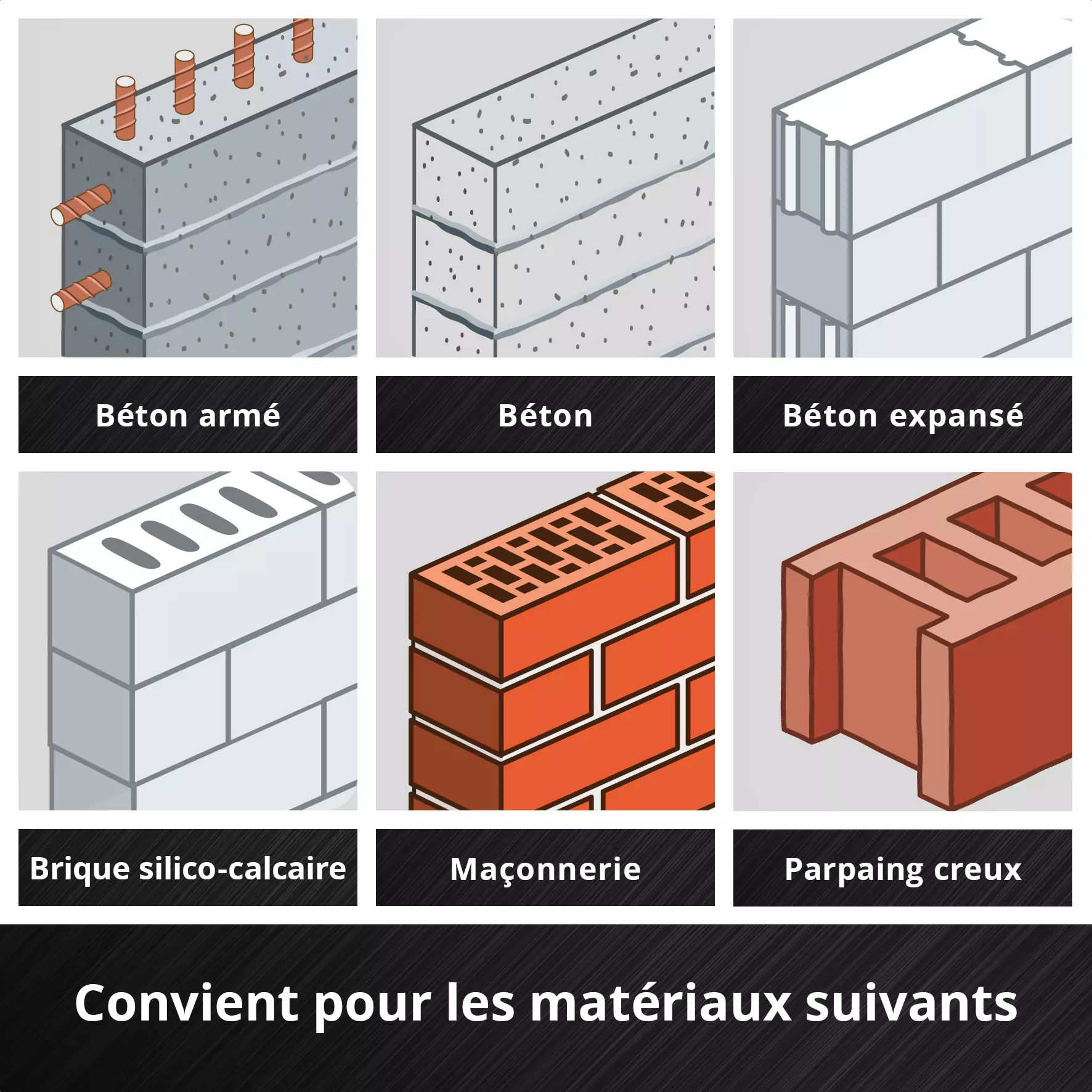 Béton armé

Béton

Béton expansé

Brique silico-calcaire

Maçonnerie

Parpaing creux

Convient pour les matériaux suivants