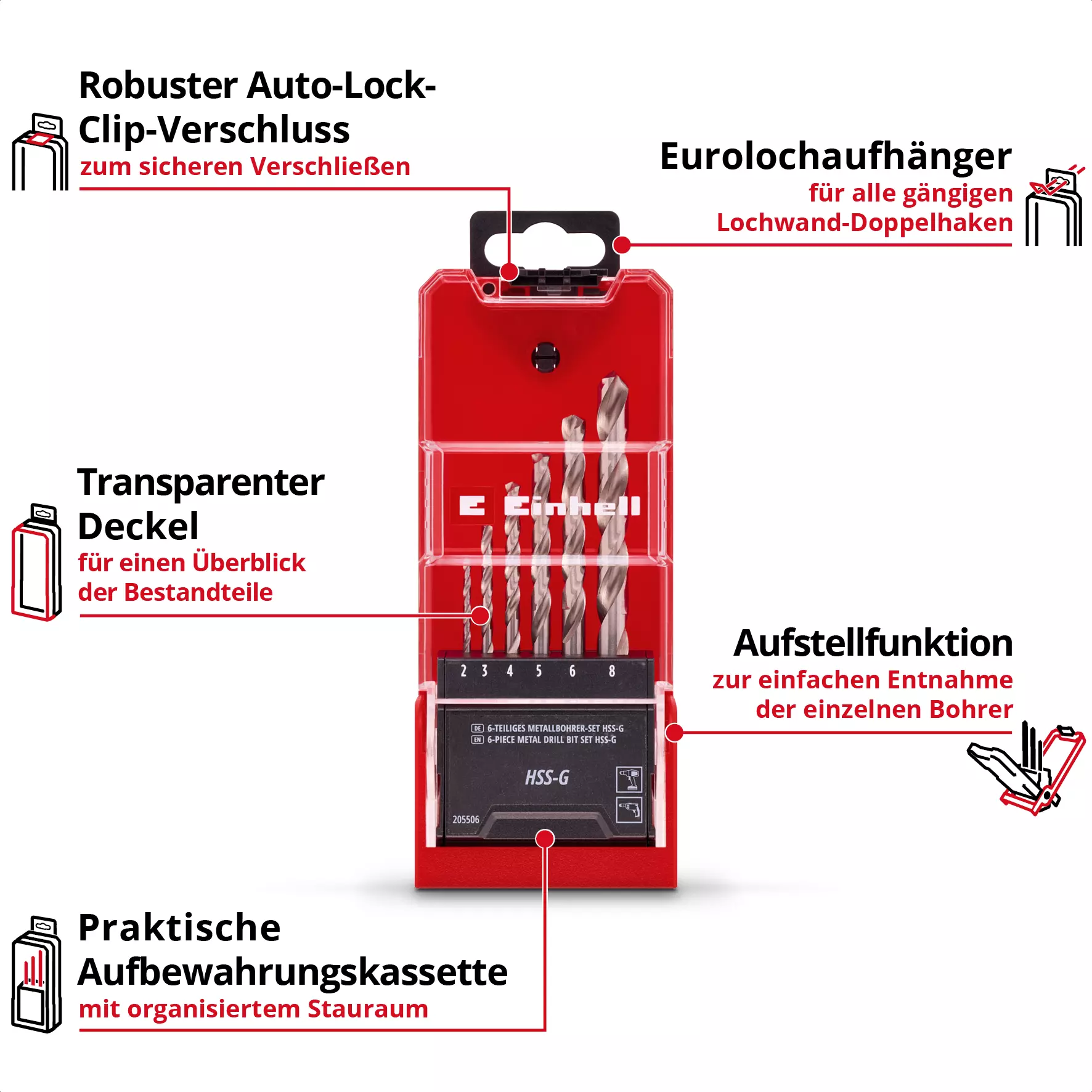 Robuster Auto-Lock-Clip-Verschluss
zum sicheren Verschließen

Eurolochaufhänger
für alle gängigen Lochwand-Doppelhaken

Transparenter Deckel
für einen Überblick der Bestandteile

Einhell

2 3 4 5 6 8

DE 6-TEILIGES METALLBOHRER-SET HSS-G
EN 6-PIECE METAL DRILL BIT SET HSS-G

HSS-G

205506

Aufstellfunktion
zur einfachen Entnahme der einzelnen Bohrer

Praktische Aufbewahrungskassette
mit organisiertem Stauraum